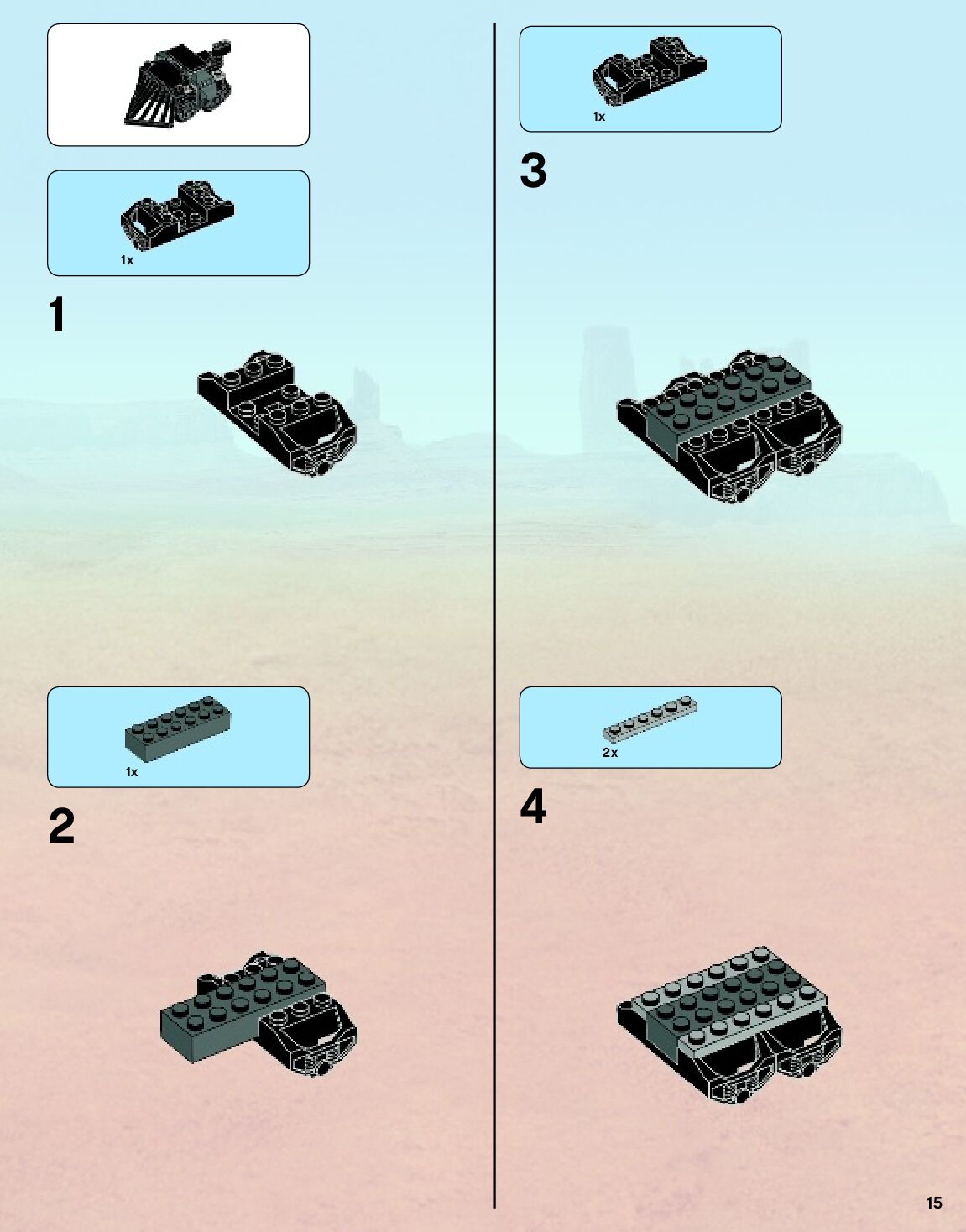 1x

1

1x

2

1x

3

2x

4

15