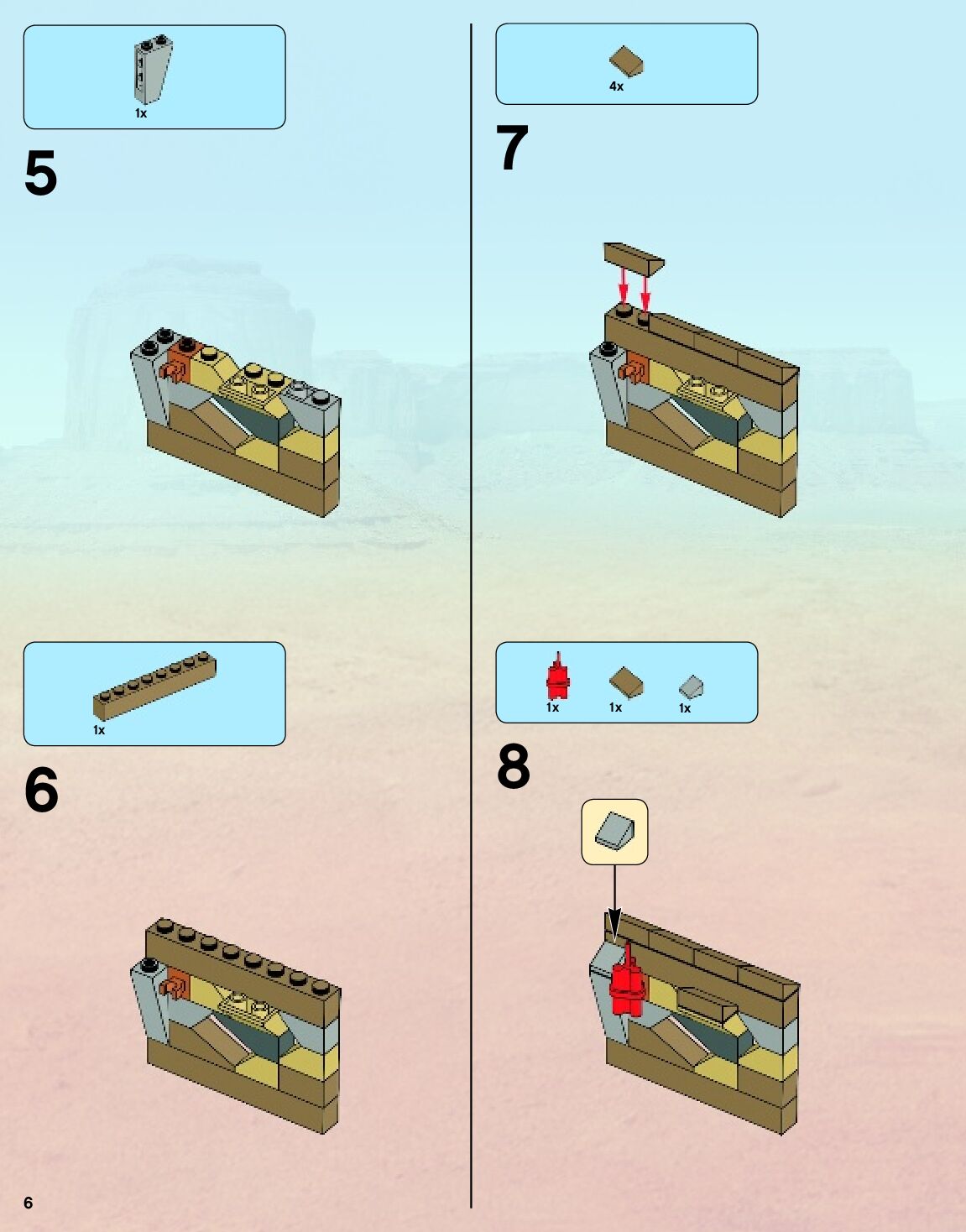 1x

5

1x

6

4x

7

1x 1x 1x

8

6