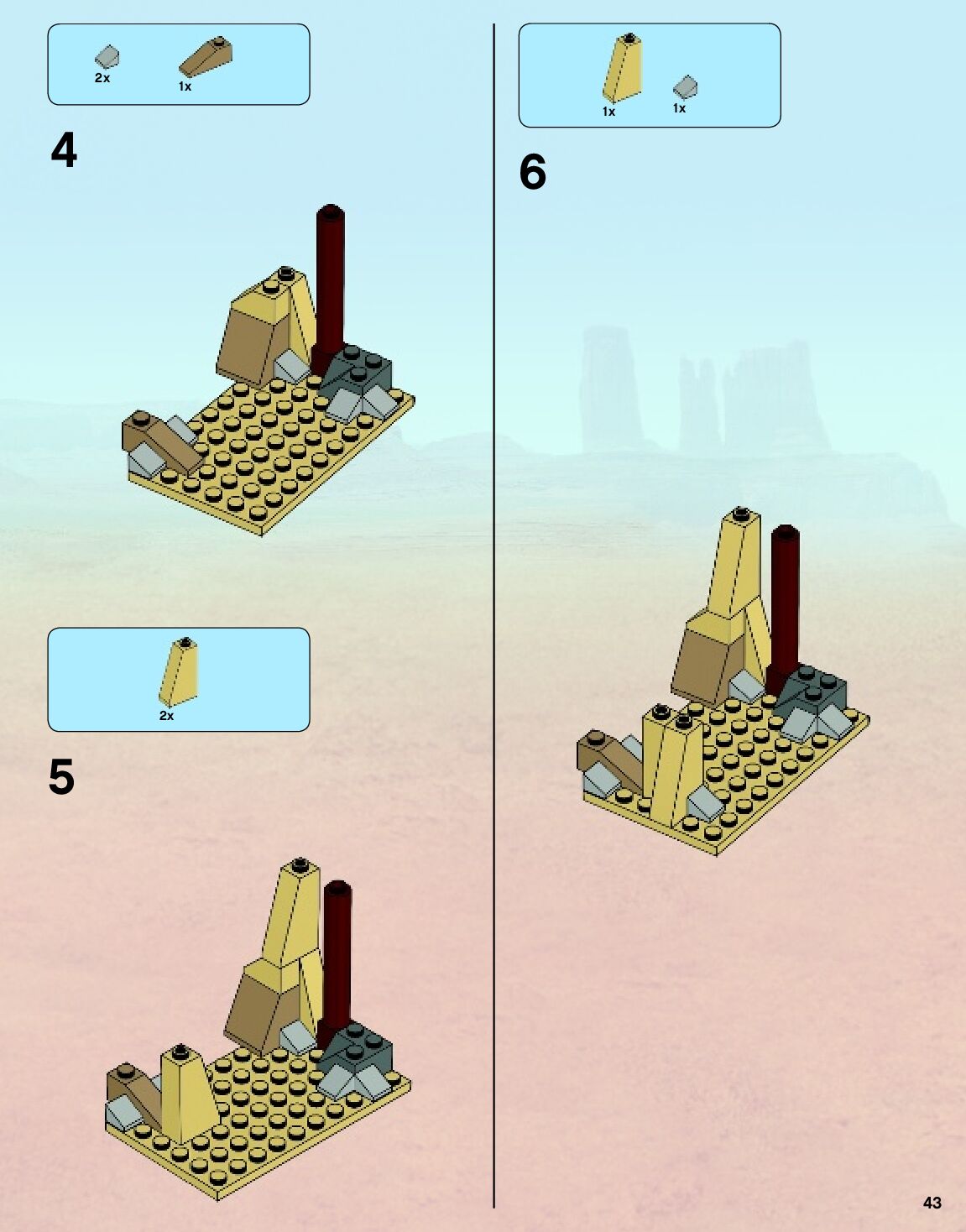 2x 1x

4

2x

5

1x 1x

6

43