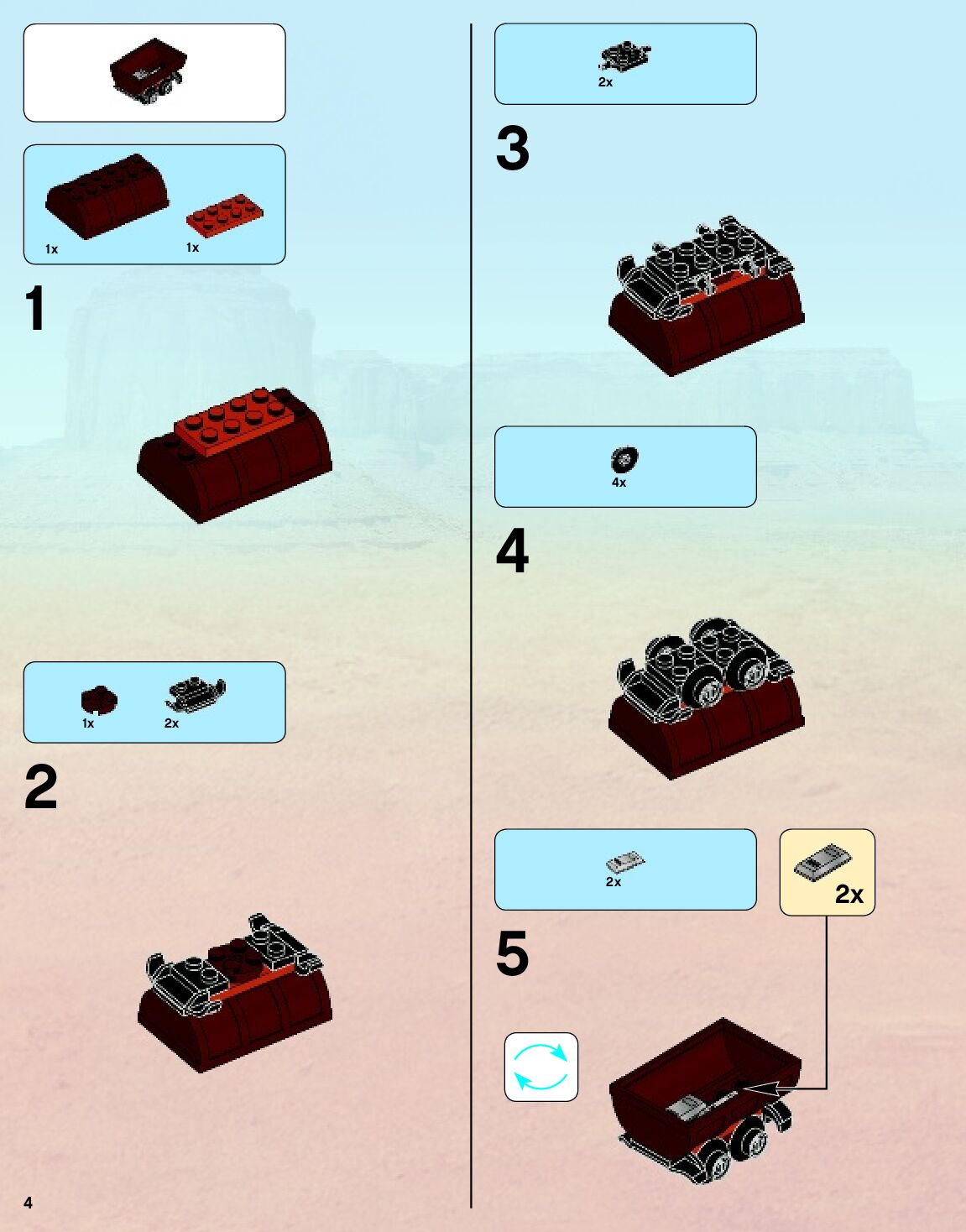 1x 1x

1

1x 2x

2

2x

3

4x

4

2x

2x

5

4