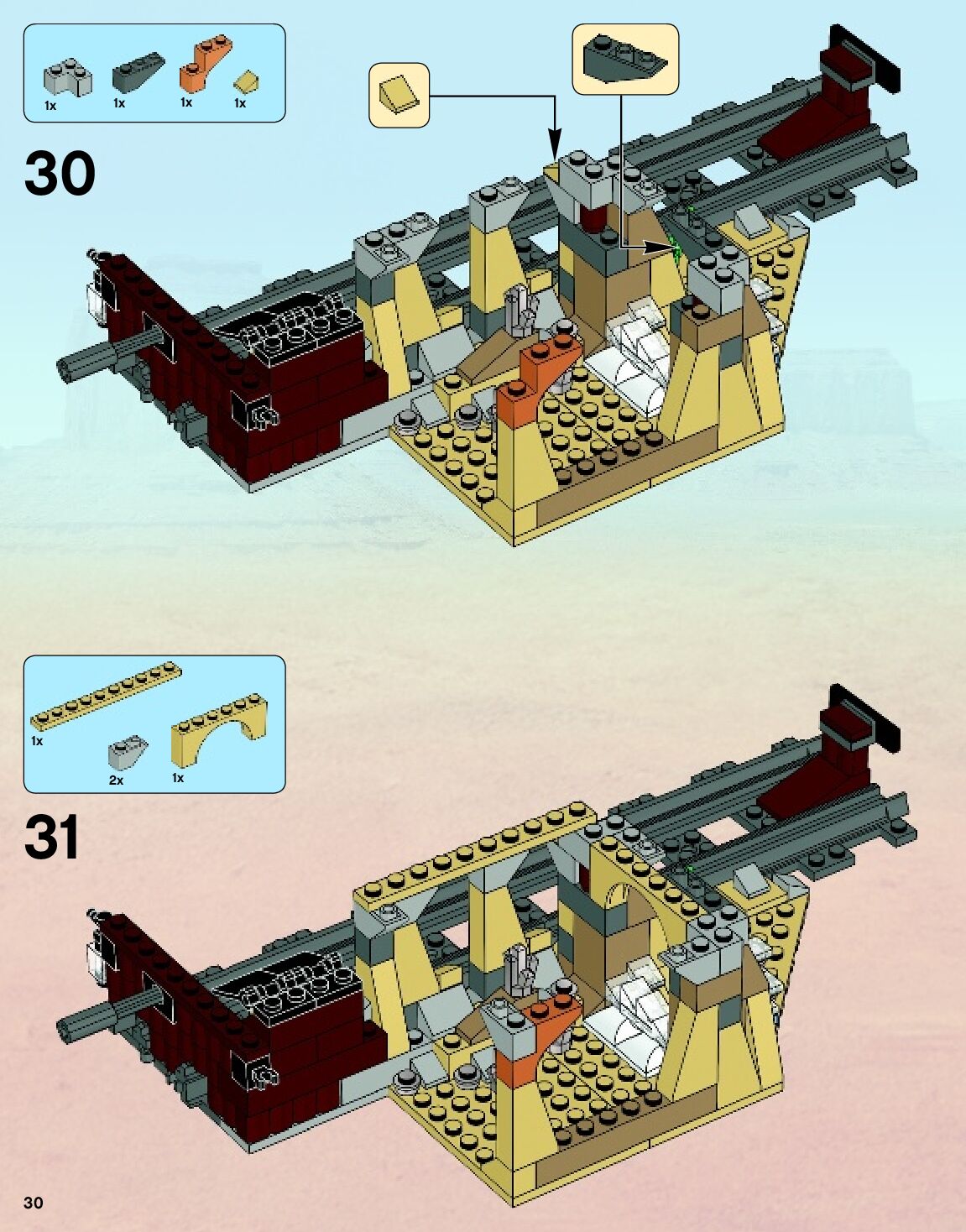 1x 1x 1x 1x

30

1x 2x 1x

31

30