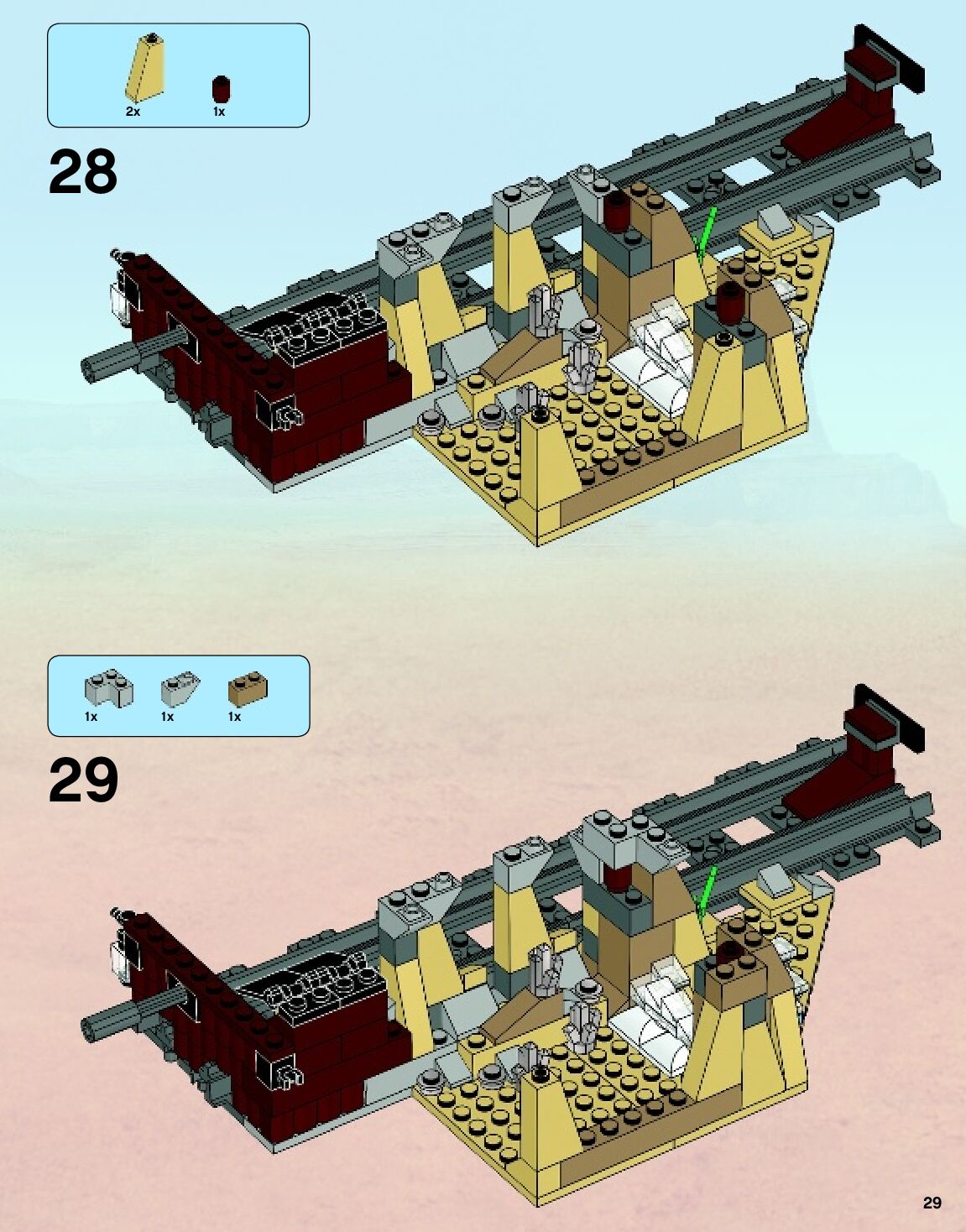 2x 1x

28

1x 1x 1x

29

29