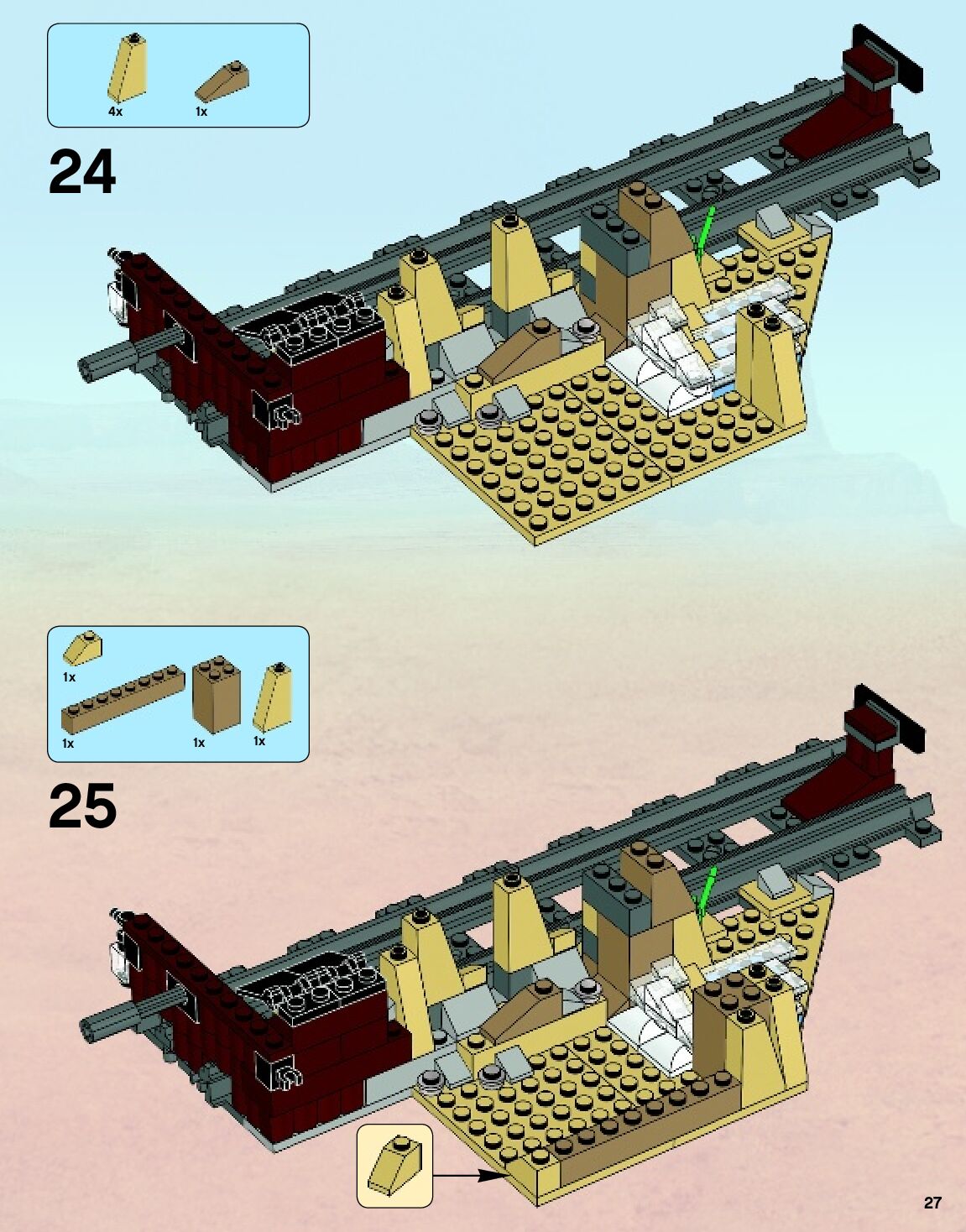 4x
1x

24

1x
1x
1x
1x

25

27