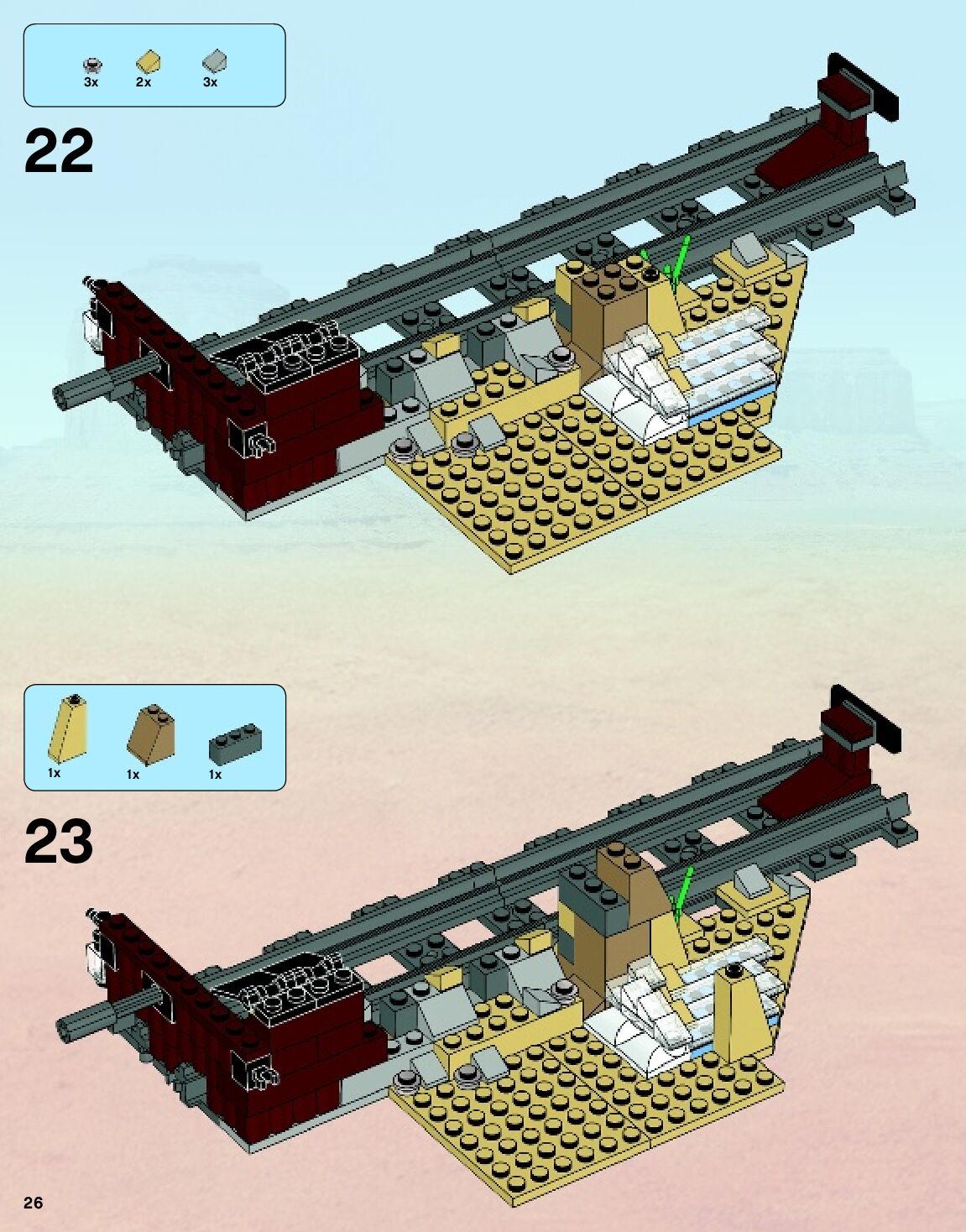 3x 2x 3x

22

1x 1x 1x

23

26