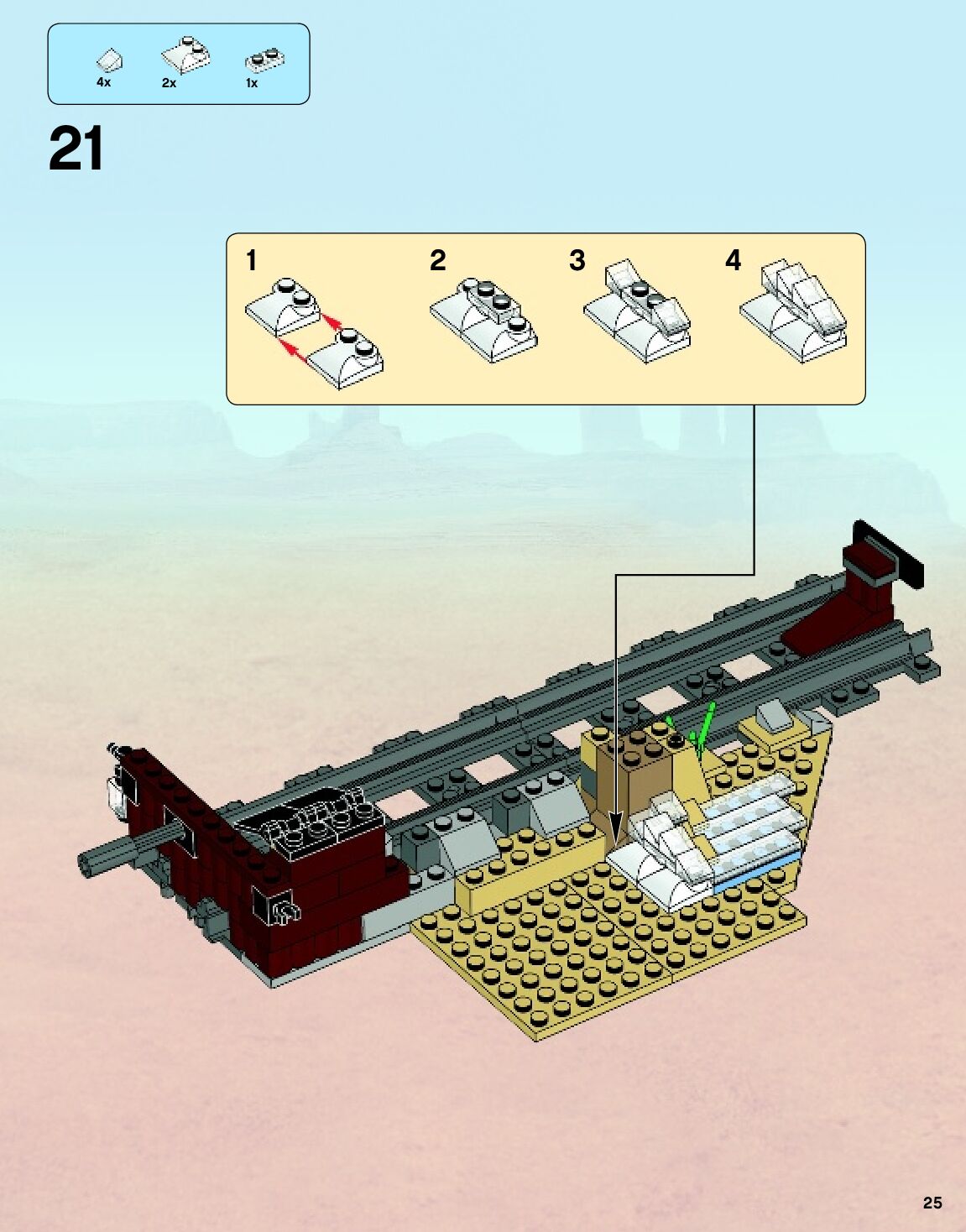 4x 2x 1x

21

1 2 3 4

25