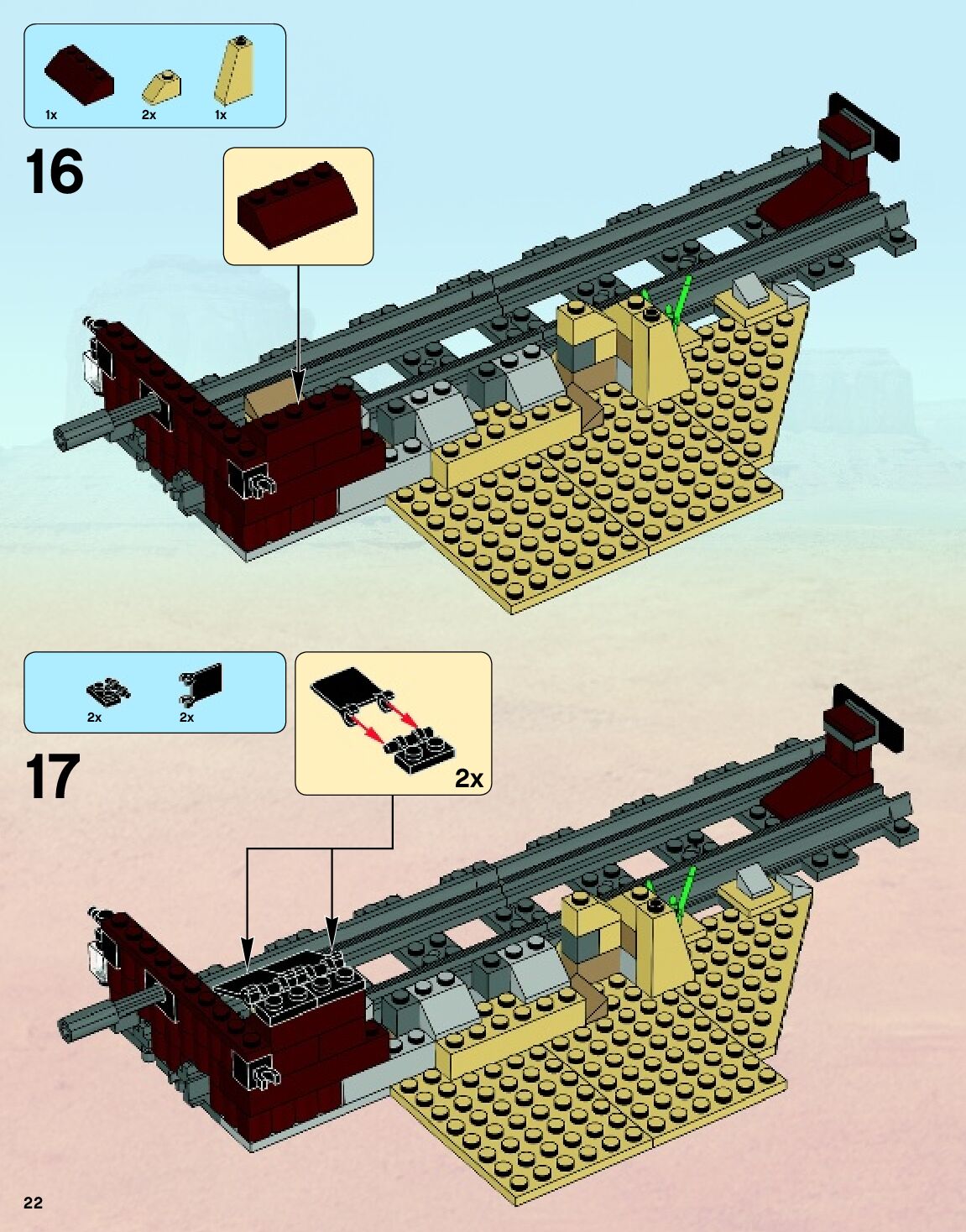 1x 2x 1x

16

2x 2x

2x

17

22