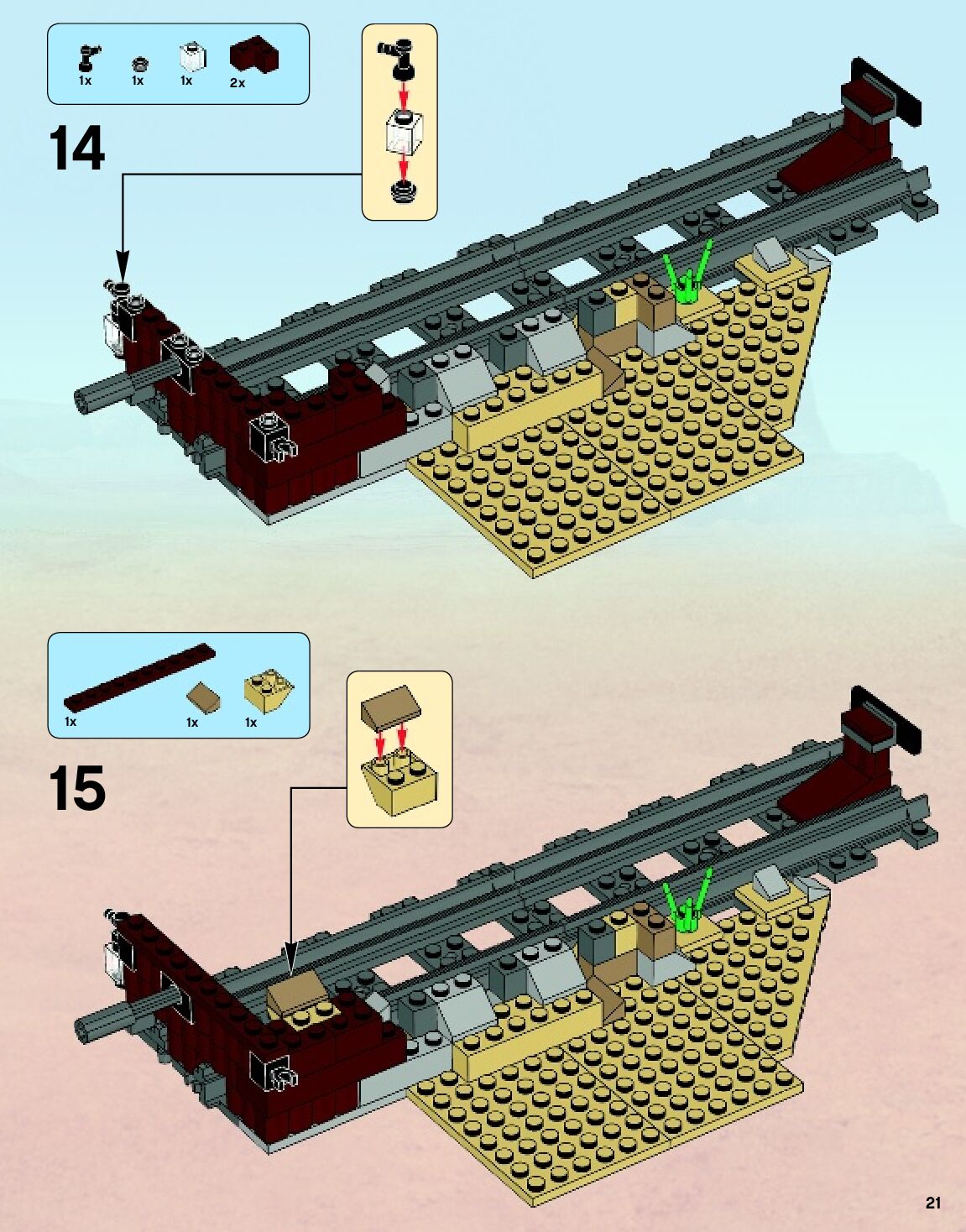 1x 1x 1x 2x

14

1x 1x 1x

15

21