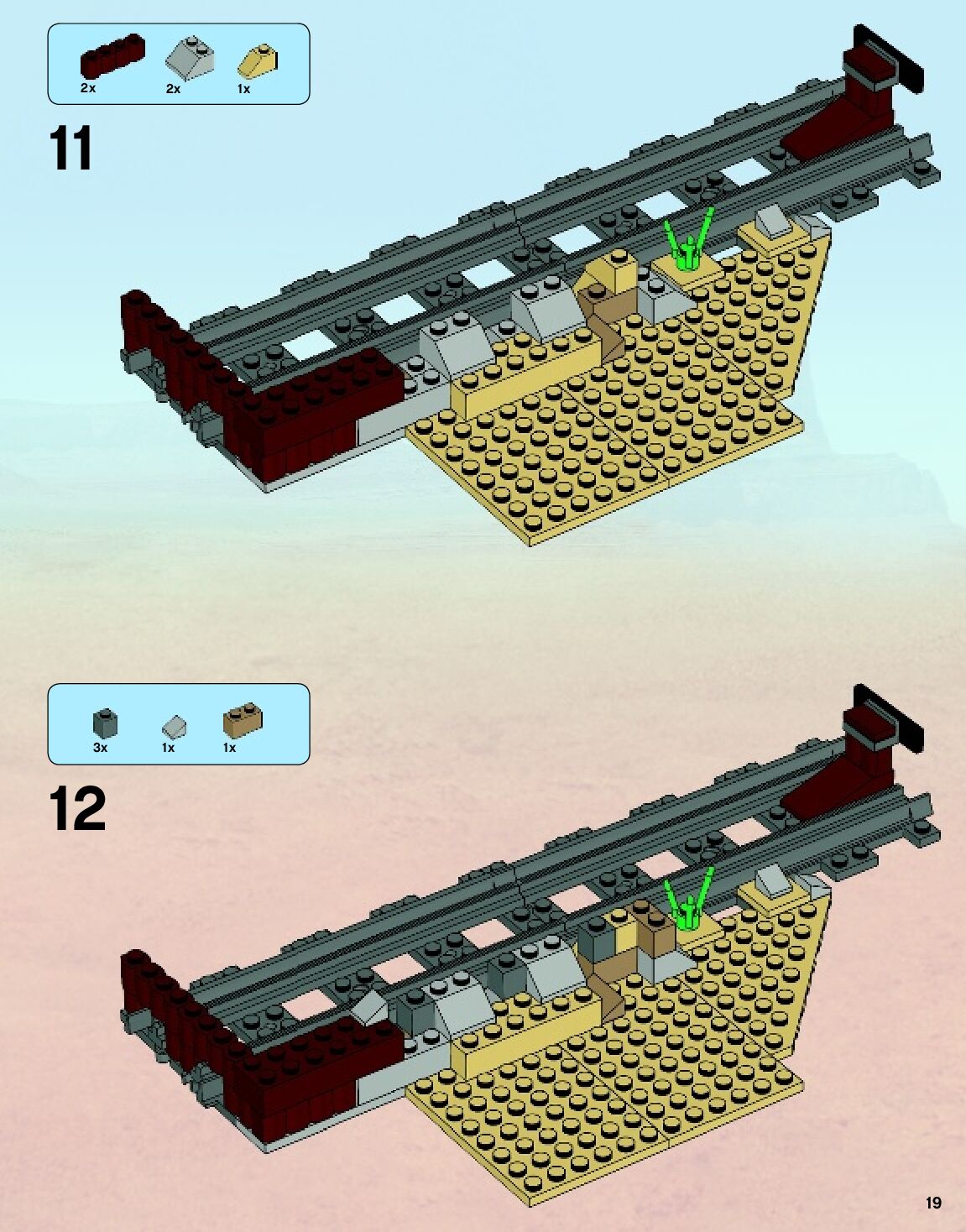 2x 2x 1x

11

3x 1x 1x

12

19