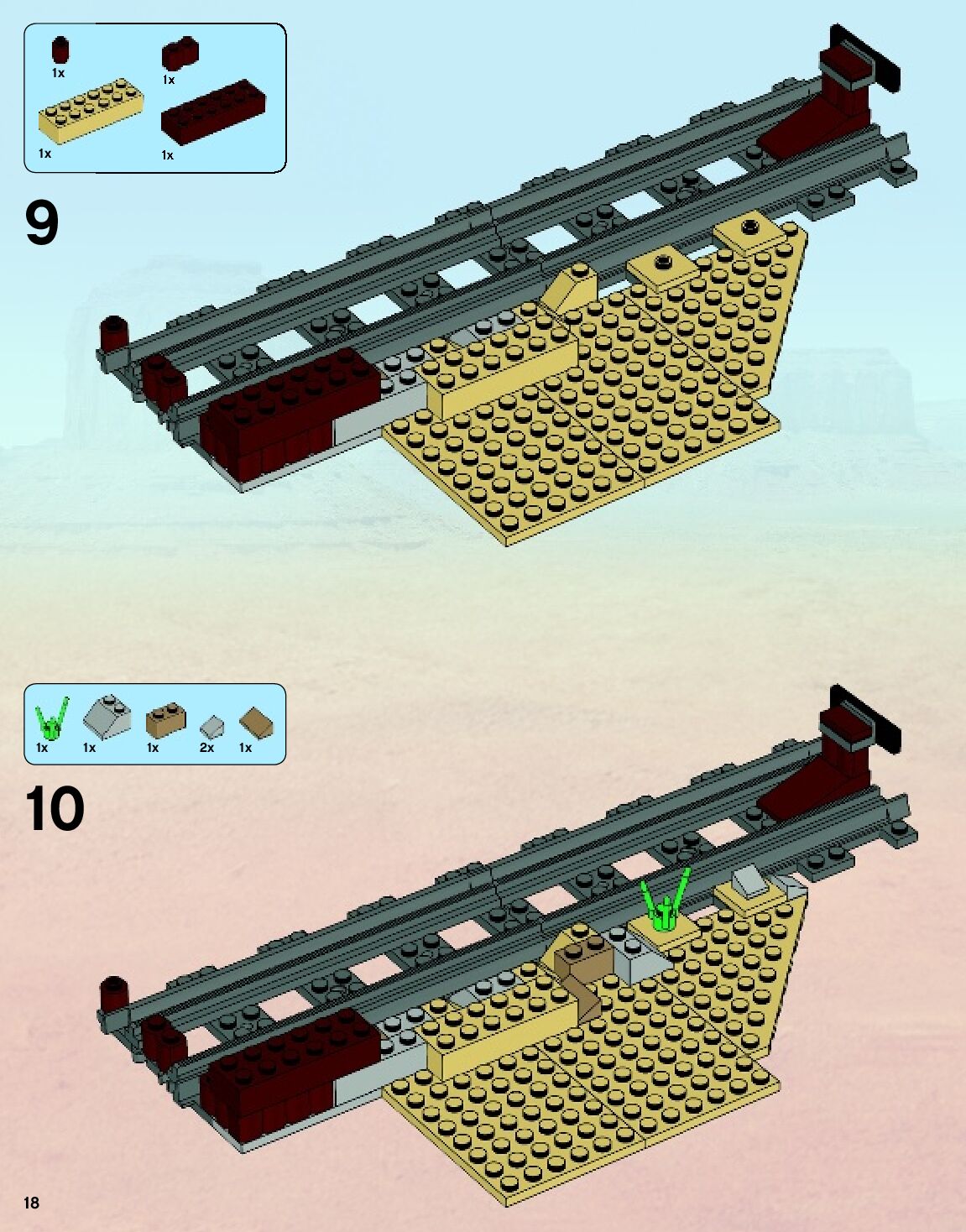 1x
1x
1x
1x

9

1x
1x
1x
2x
1x

10

18