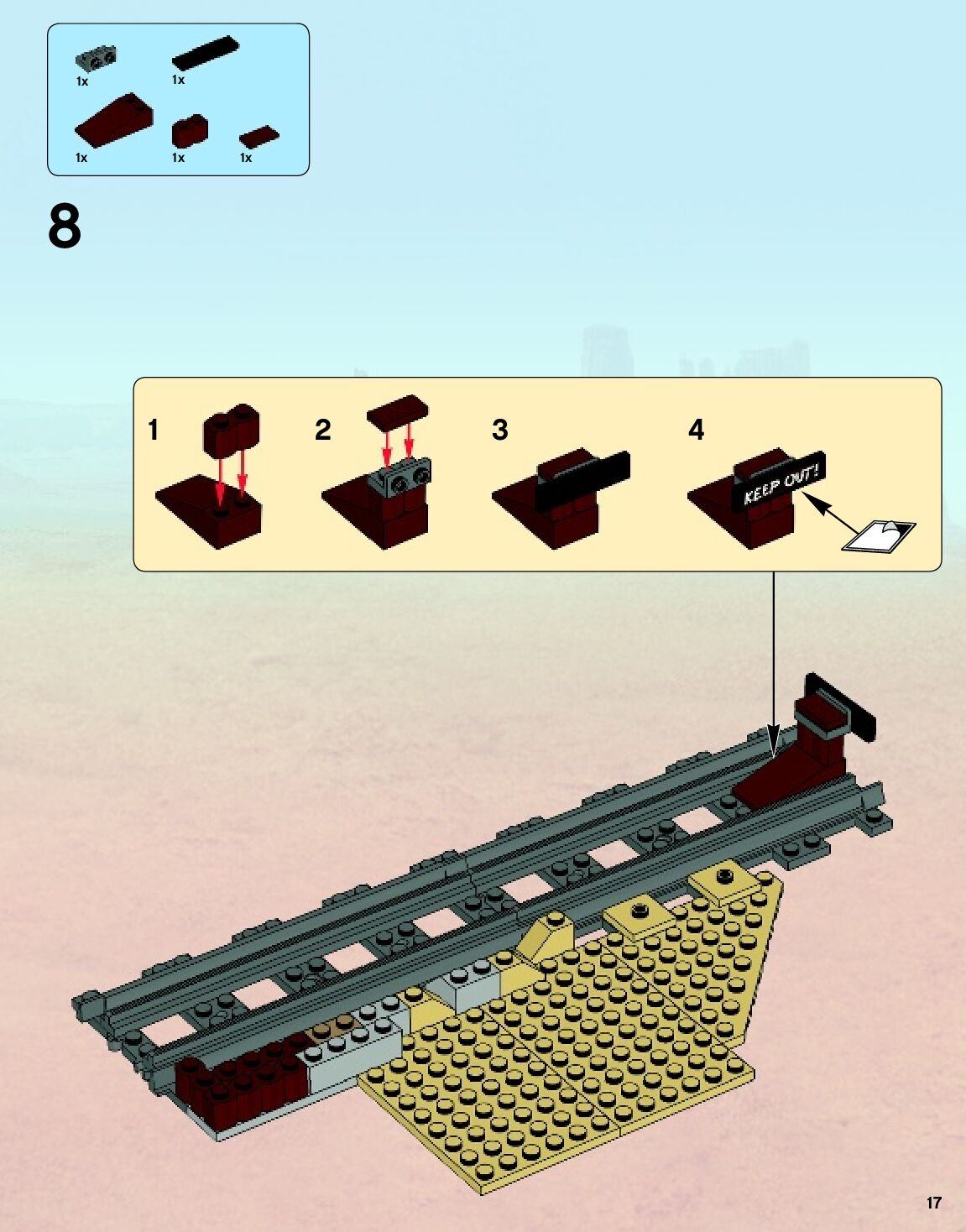 1x
1x
1x
1x
1x

8

1
2
3
4
KEEP OUT!

17