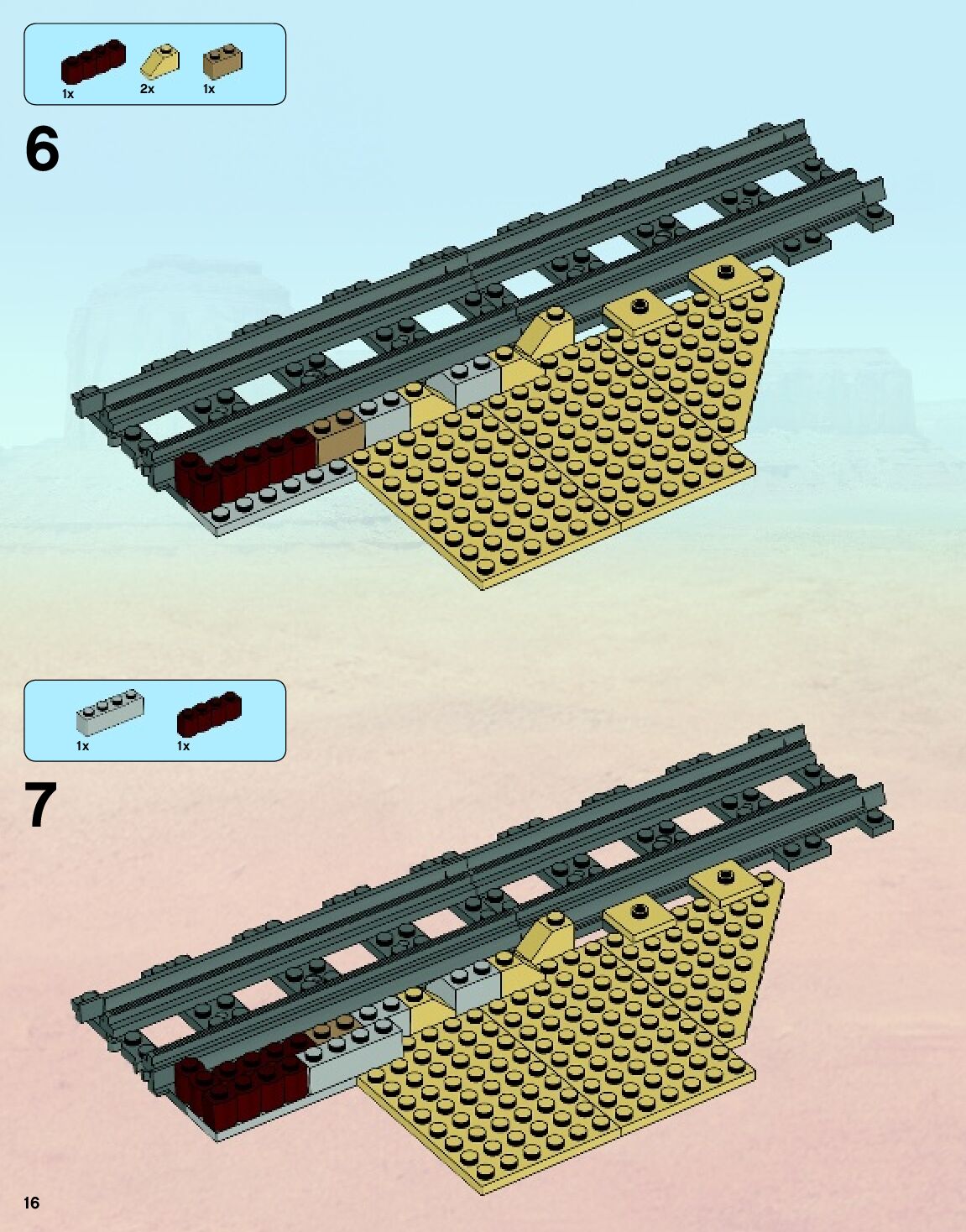 1x 2x 1x

6

1x 1x

7

16