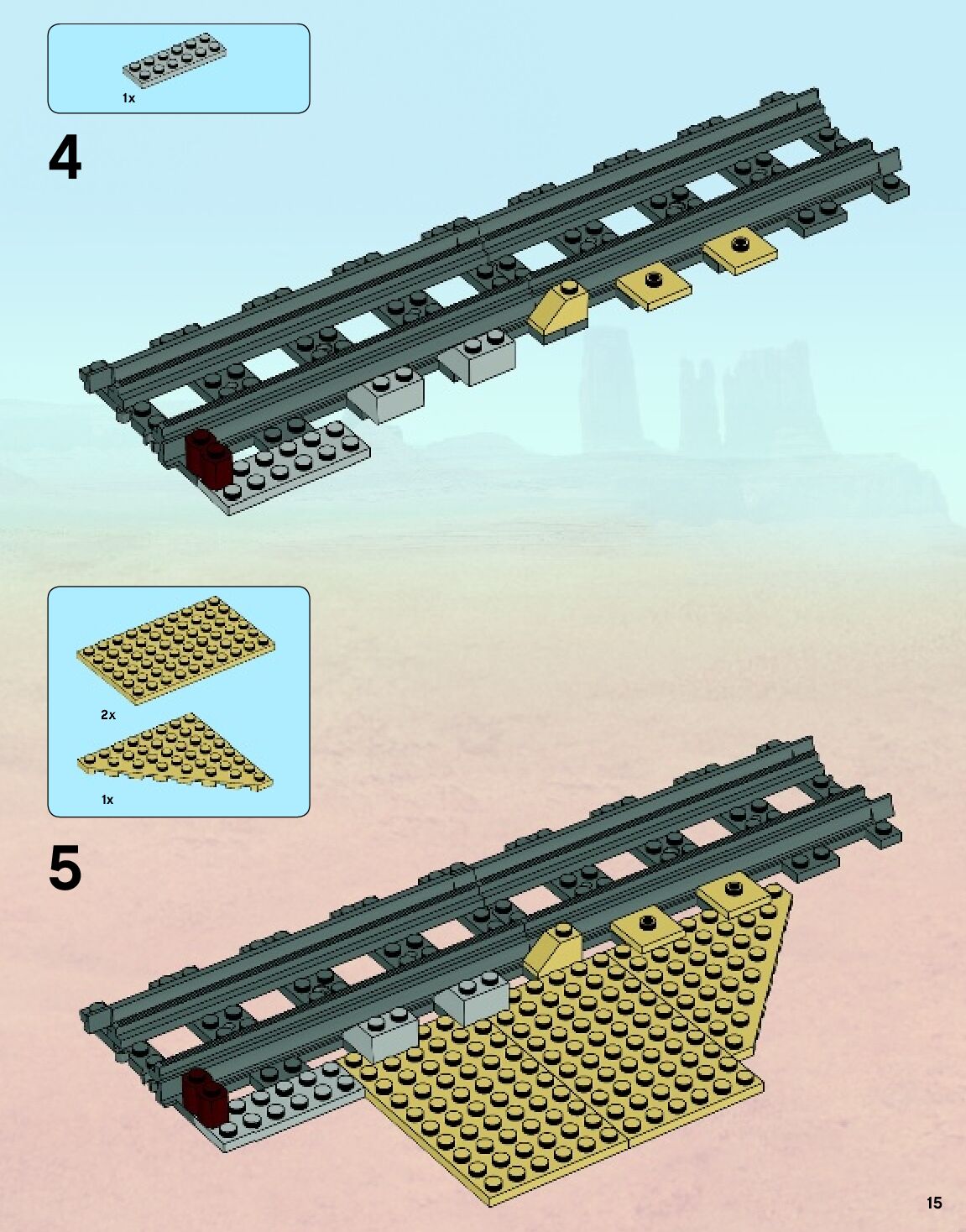 1x

4

2x

1x

5

15