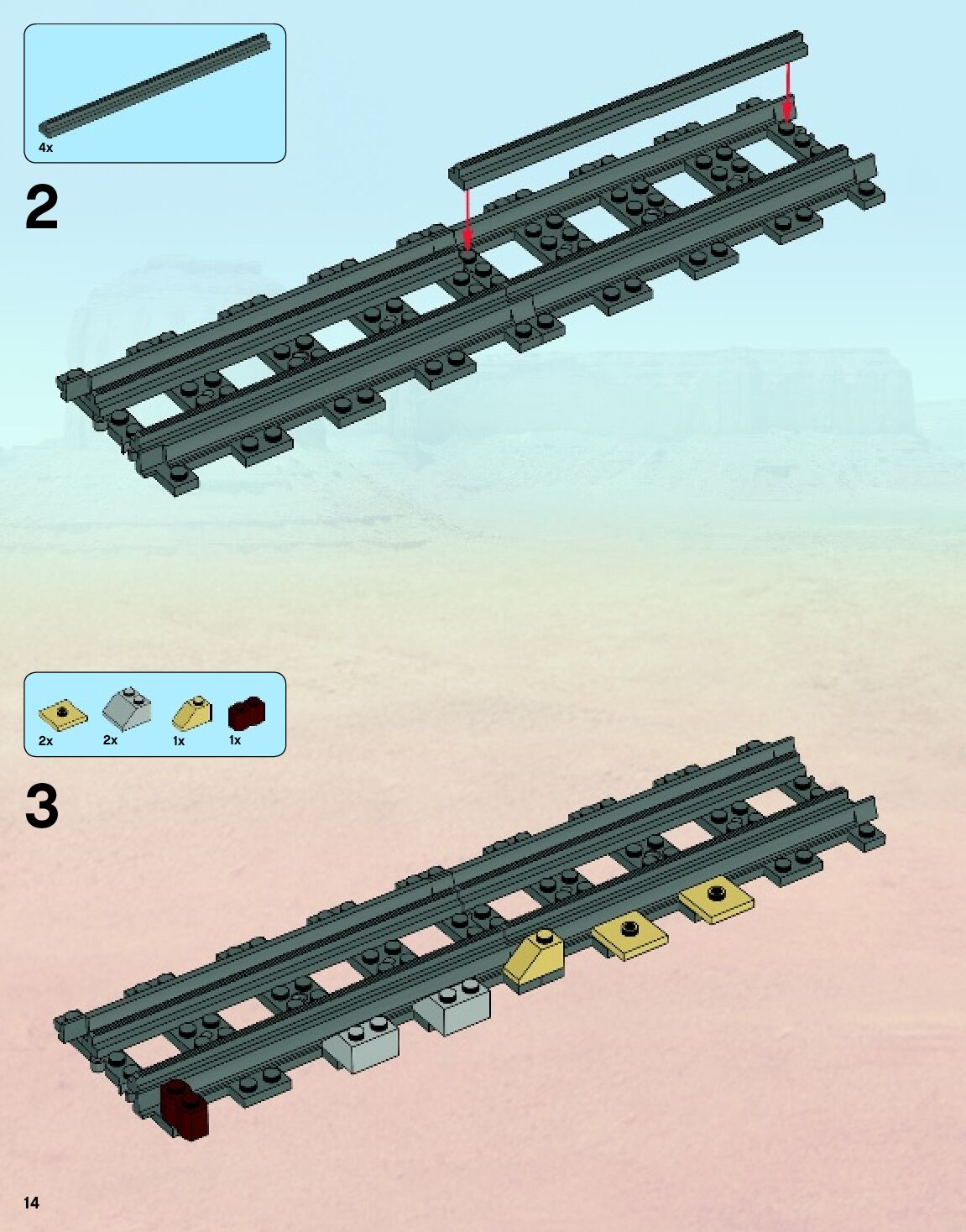 4x

2

2x 2x 1x 1x

3

14