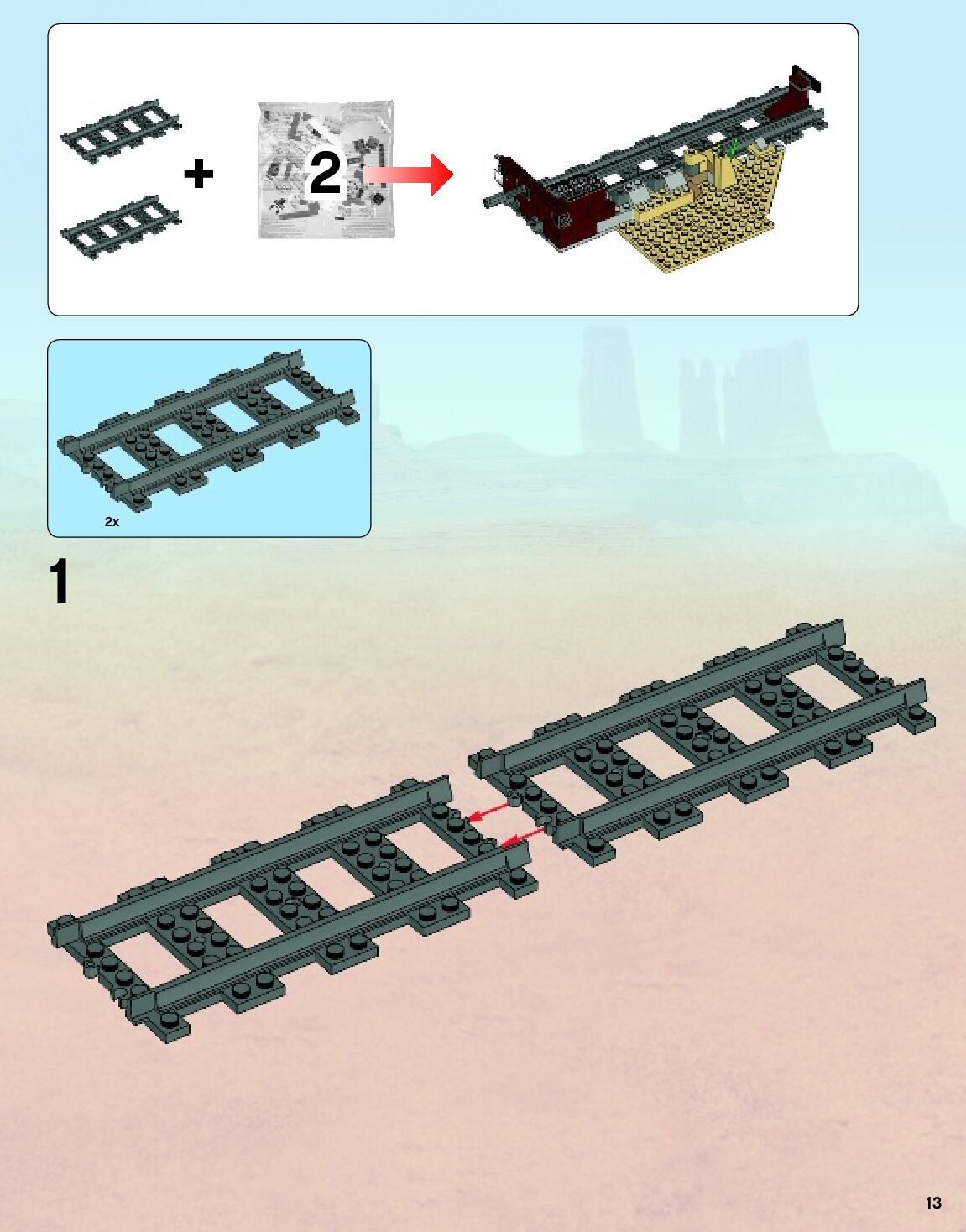 +

2

2x

1

13