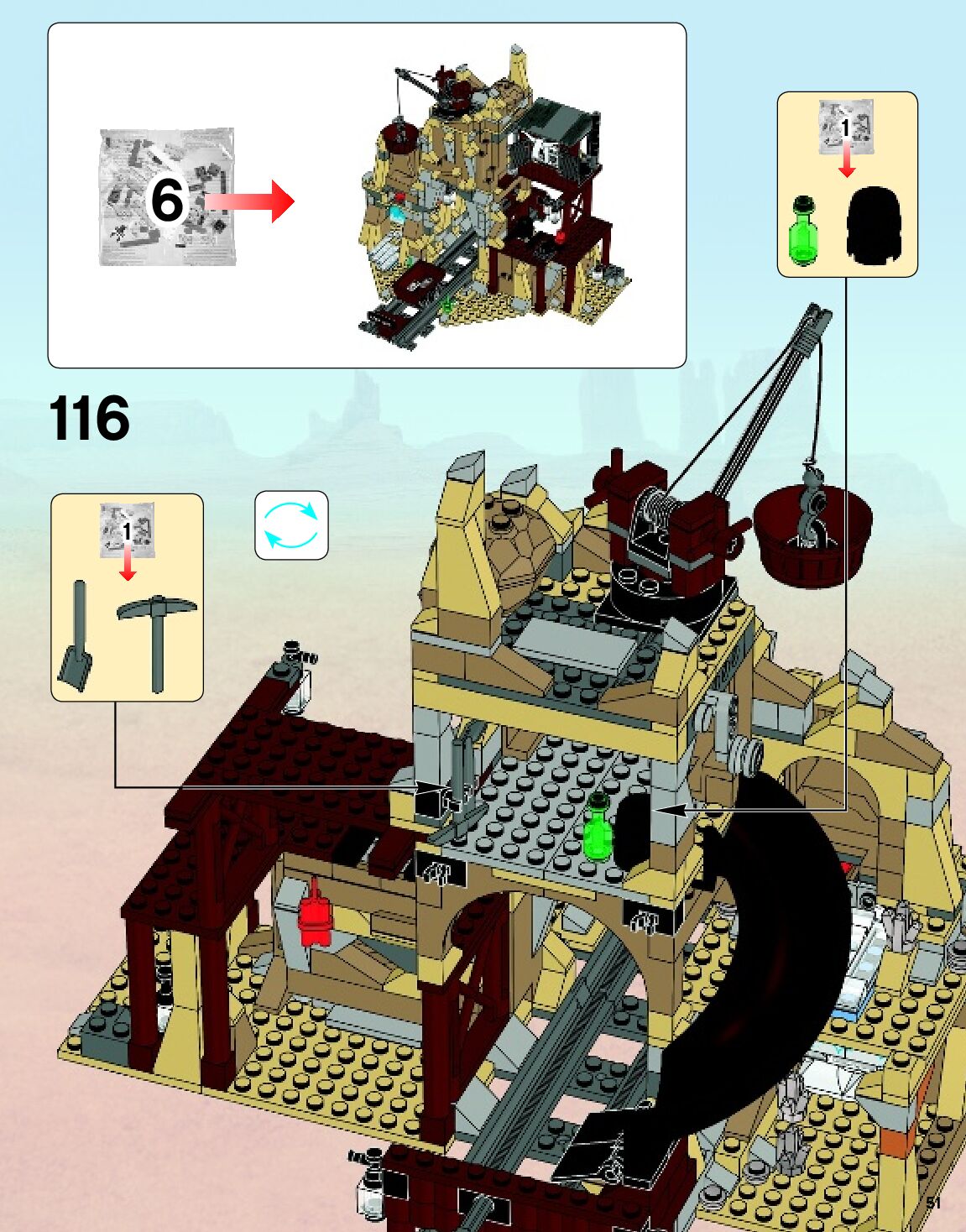 6

1

116

1

51