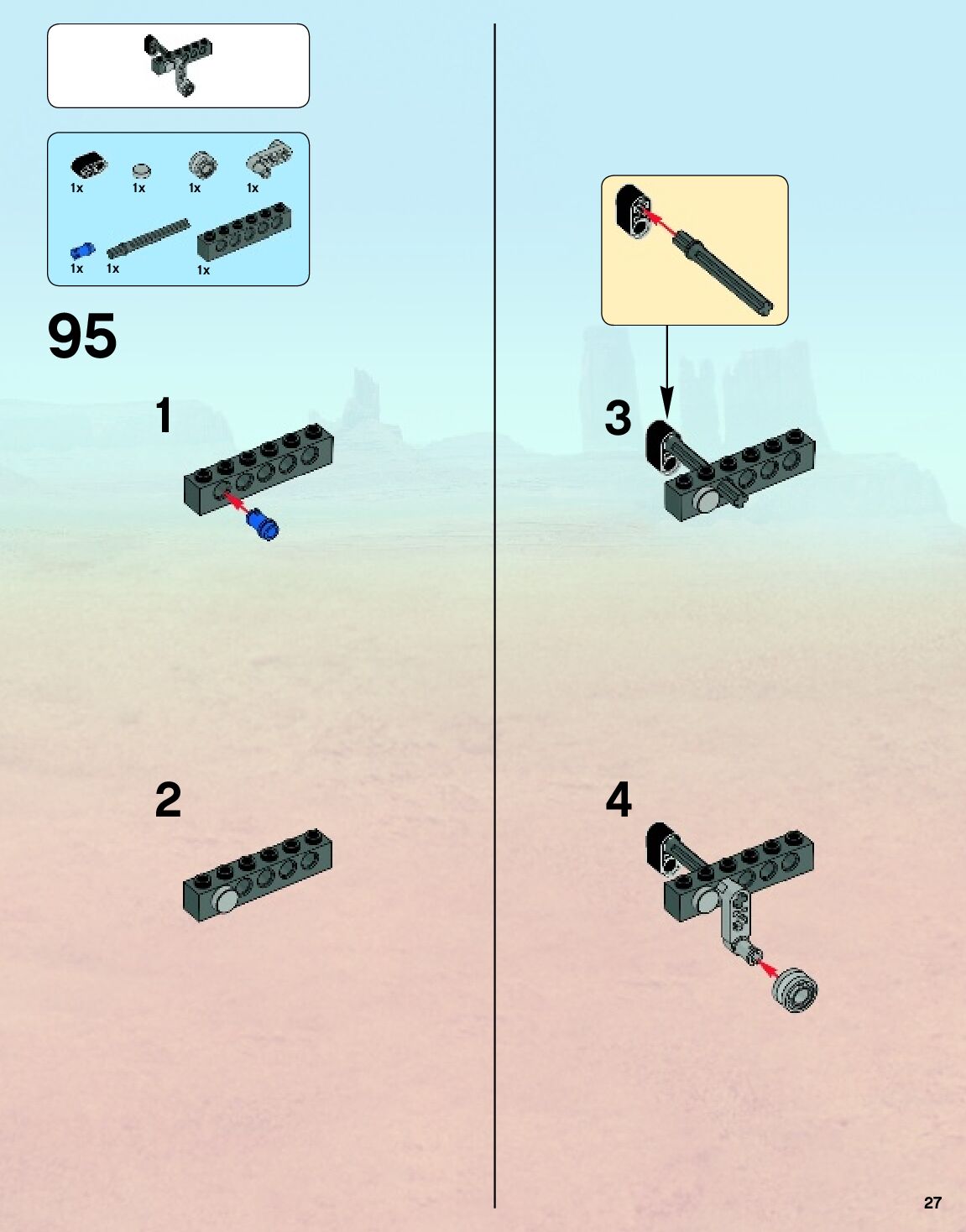 1x 1x 1x 1x

1x 1x 1x

95

1

2

3

4

27