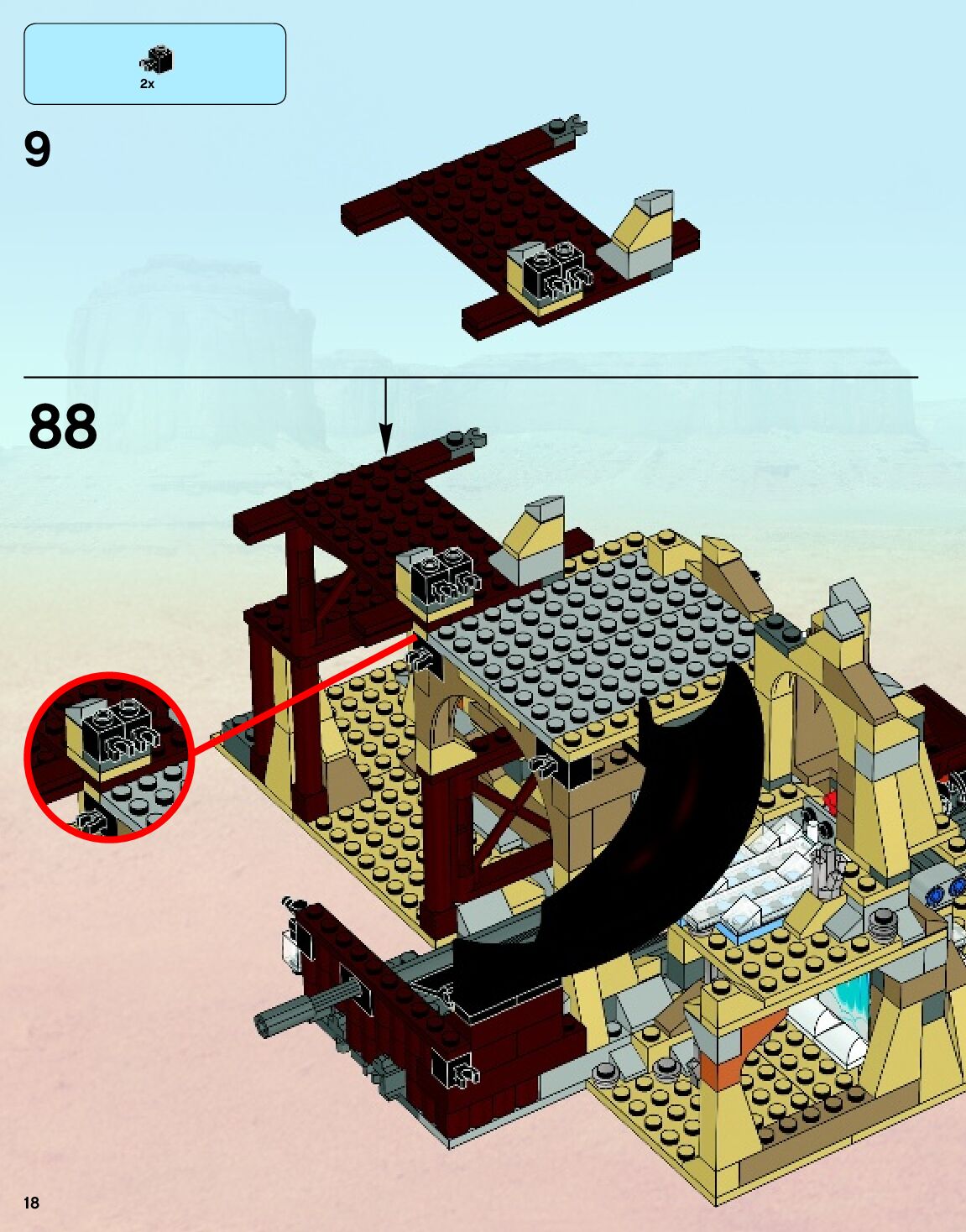 2x

9

88

18