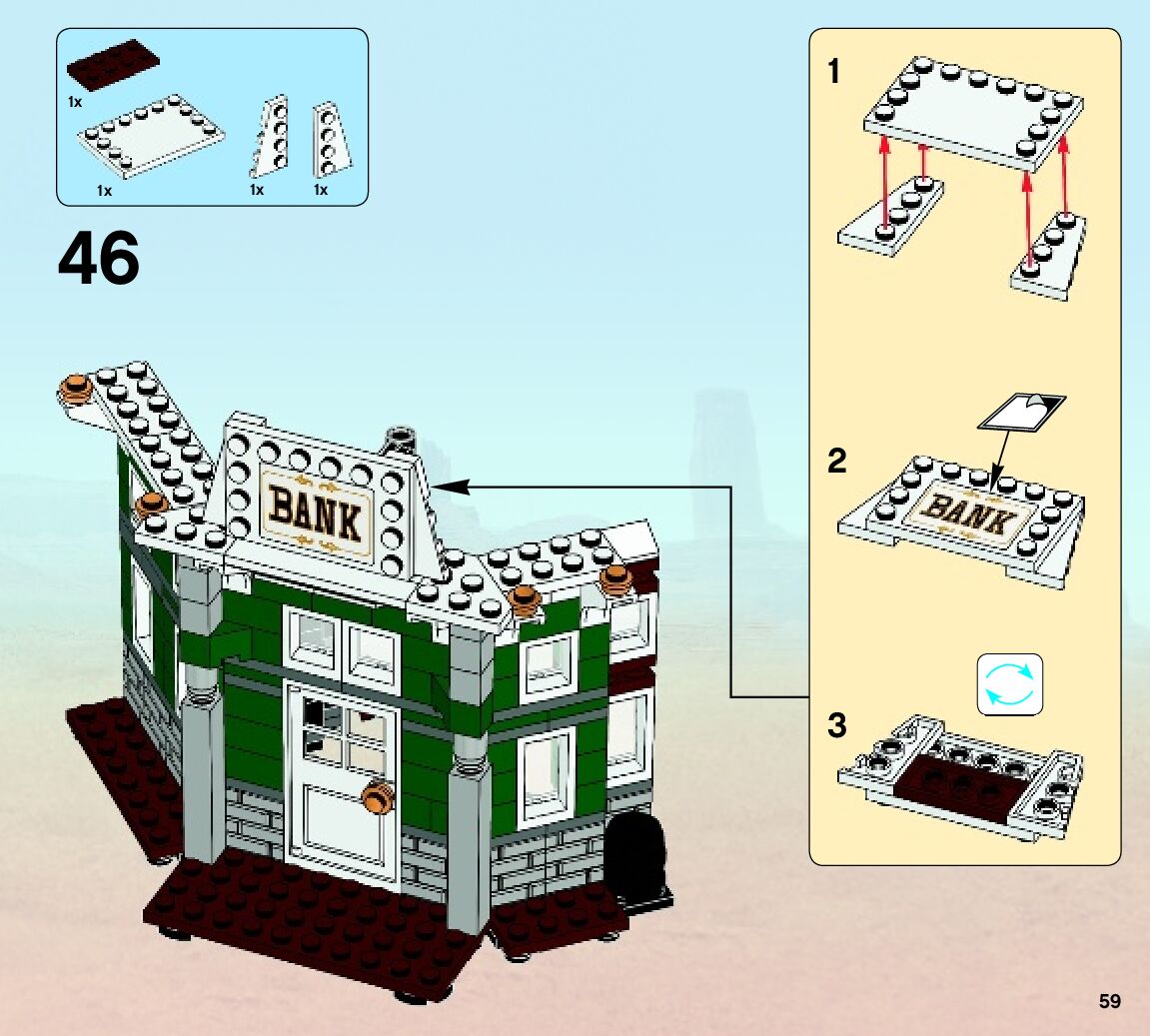 1x

1x

1x

1x

46

BANK

1

2

BANK

3

59