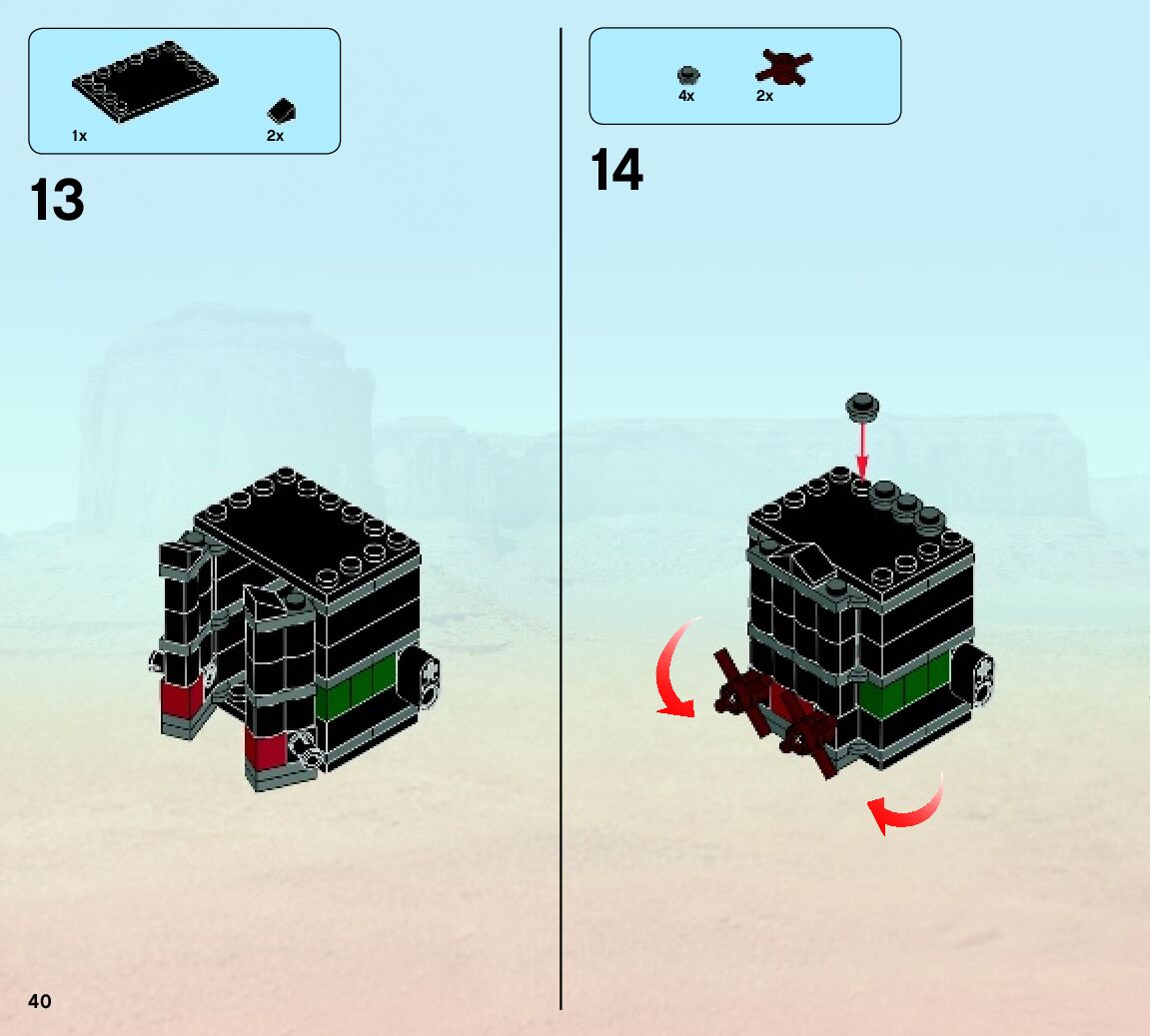 1x

2x

13

4x

2x

14

40