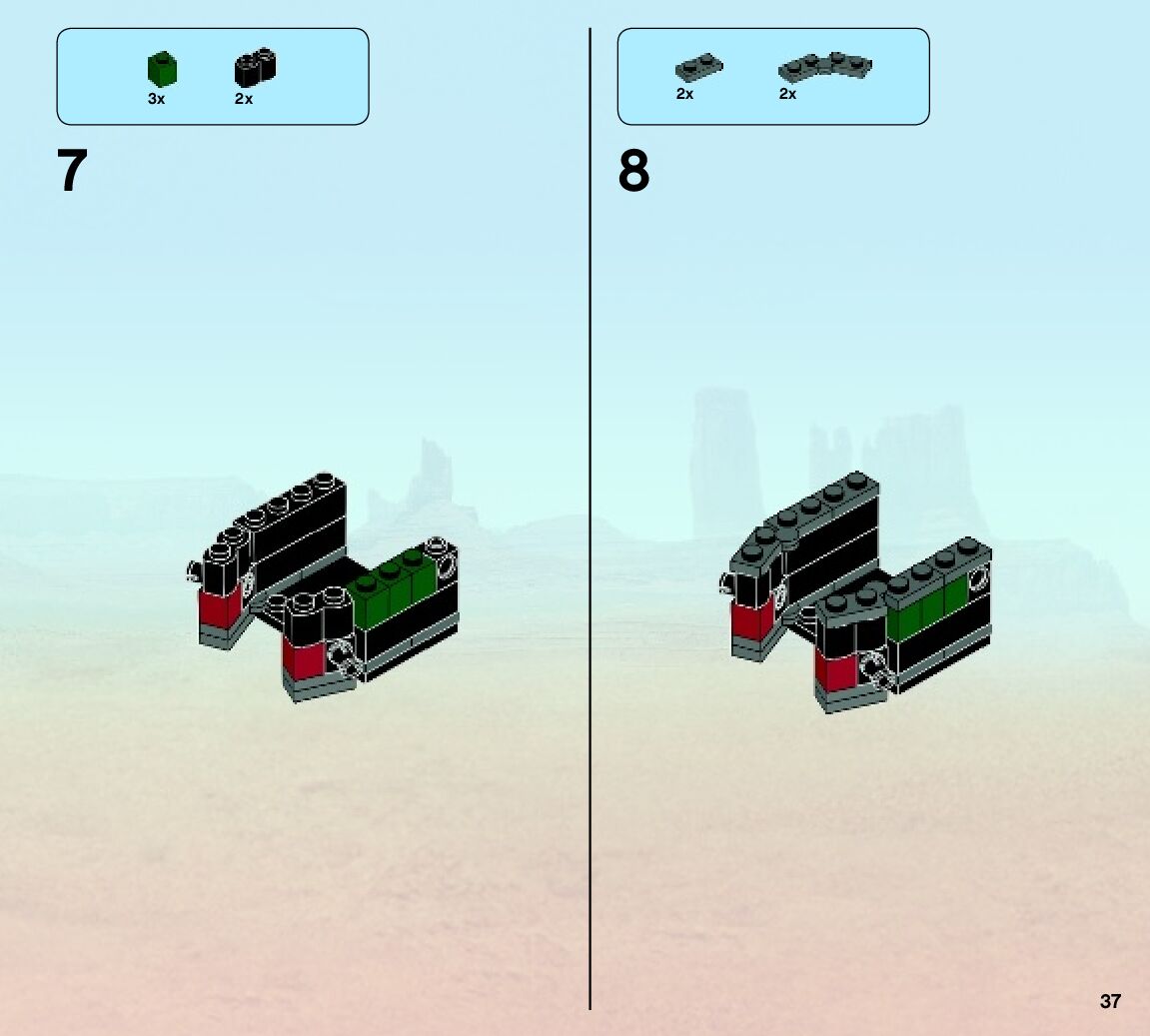 3x 2x

7

2x 2x

8

37