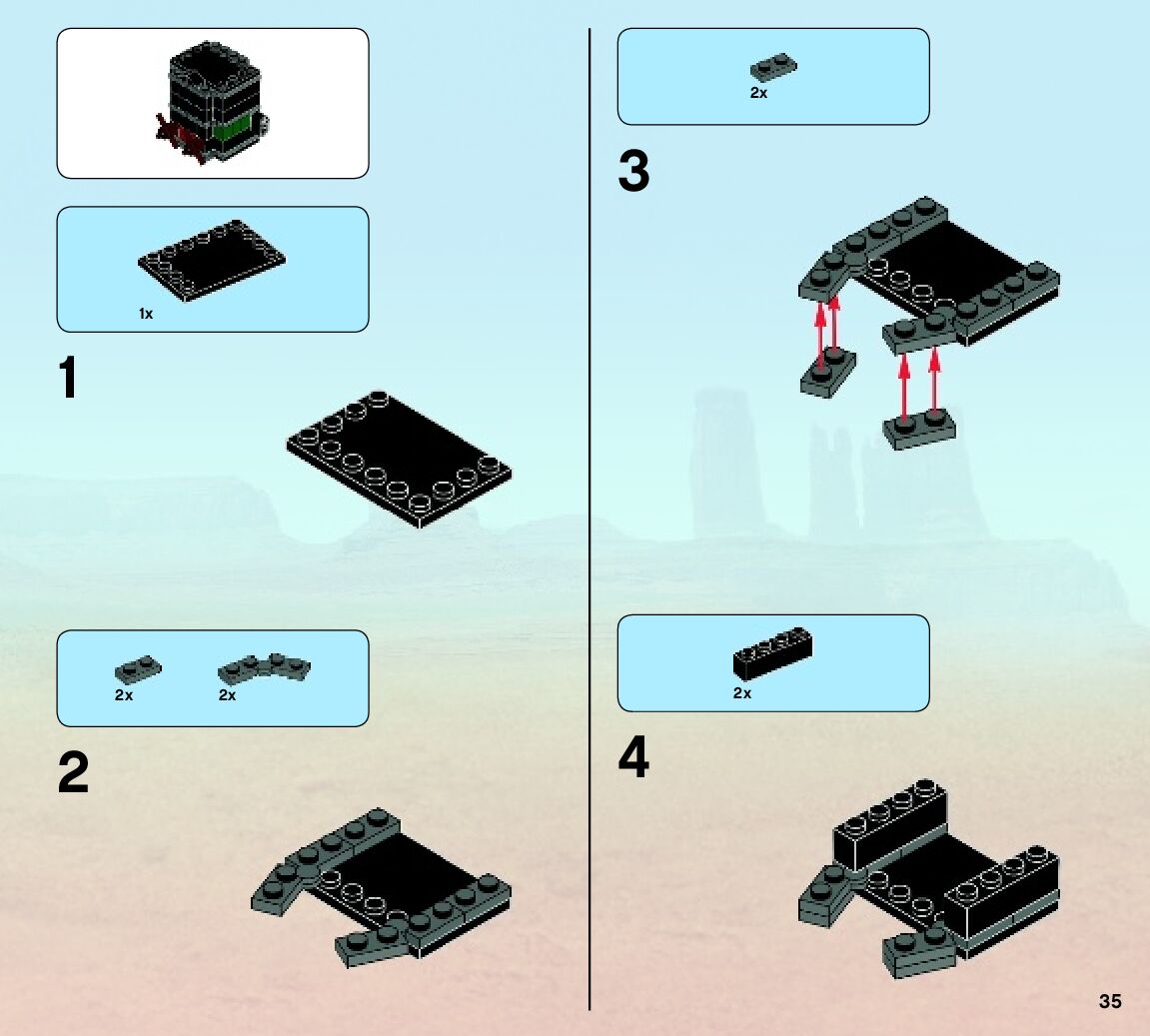 1x

1

2x 2x

2

2x

3

2x

4

35