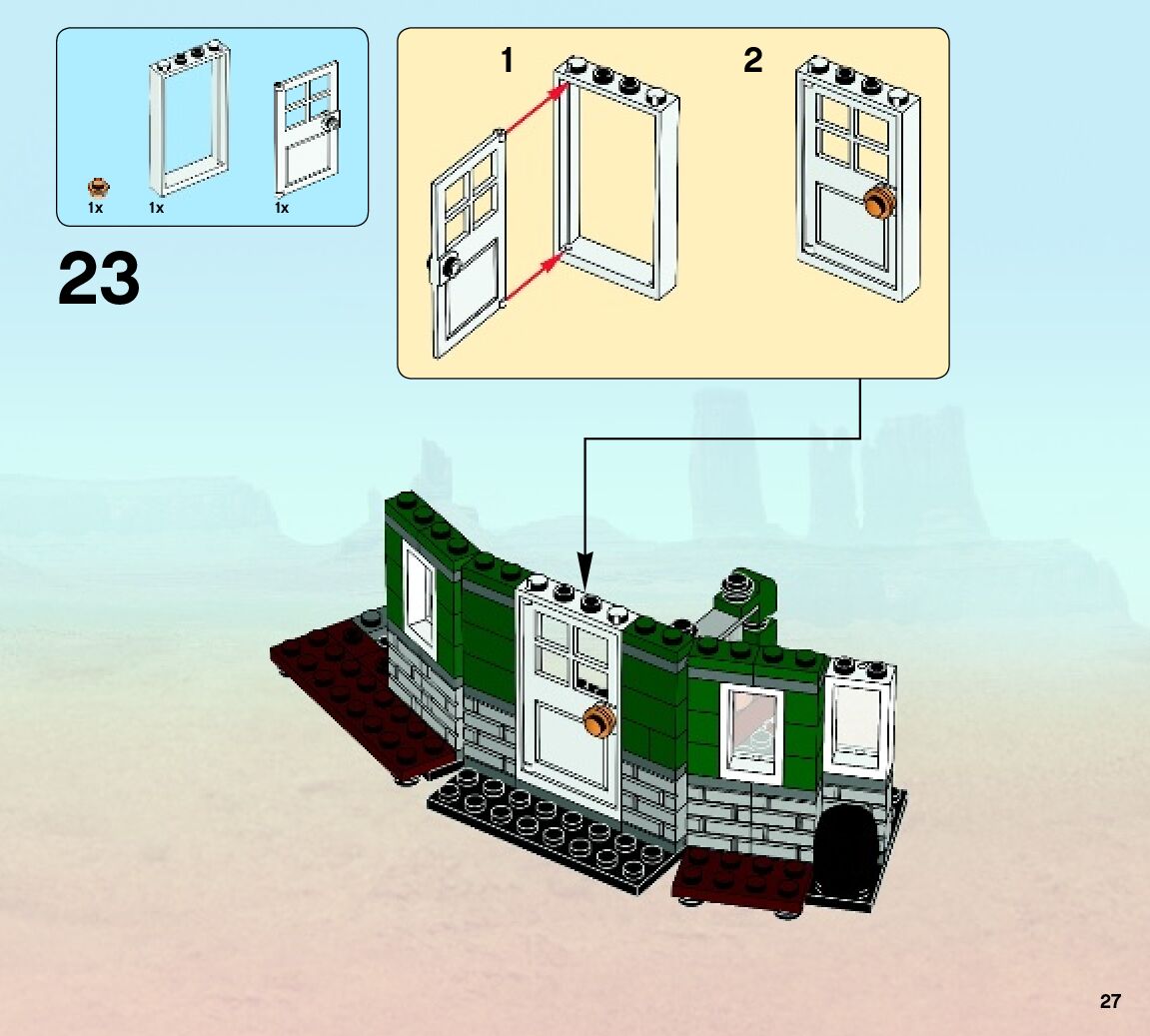 1x 1x 1x

23

1

2

27