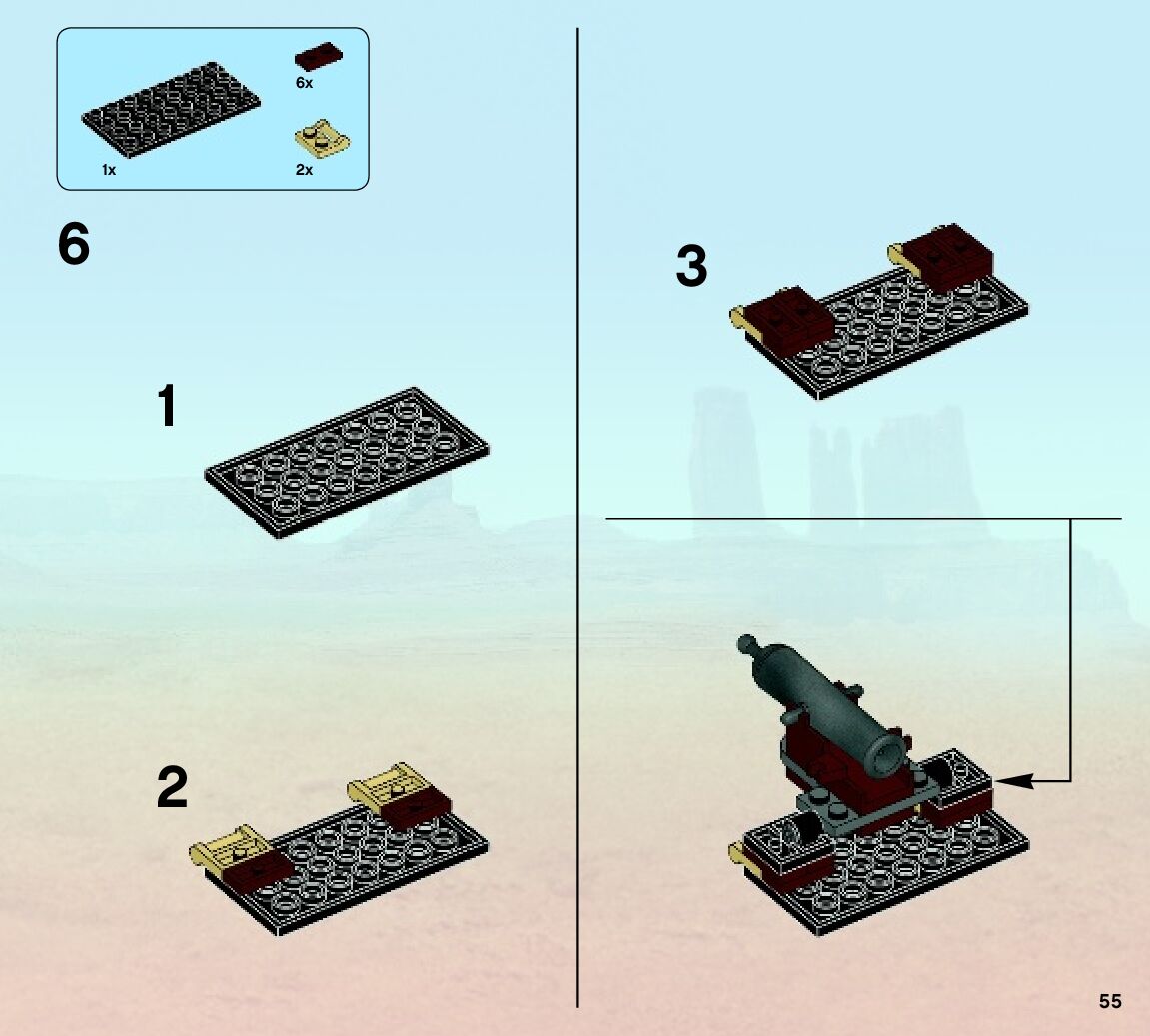 6x
1x
2x
6
1
2
3
55