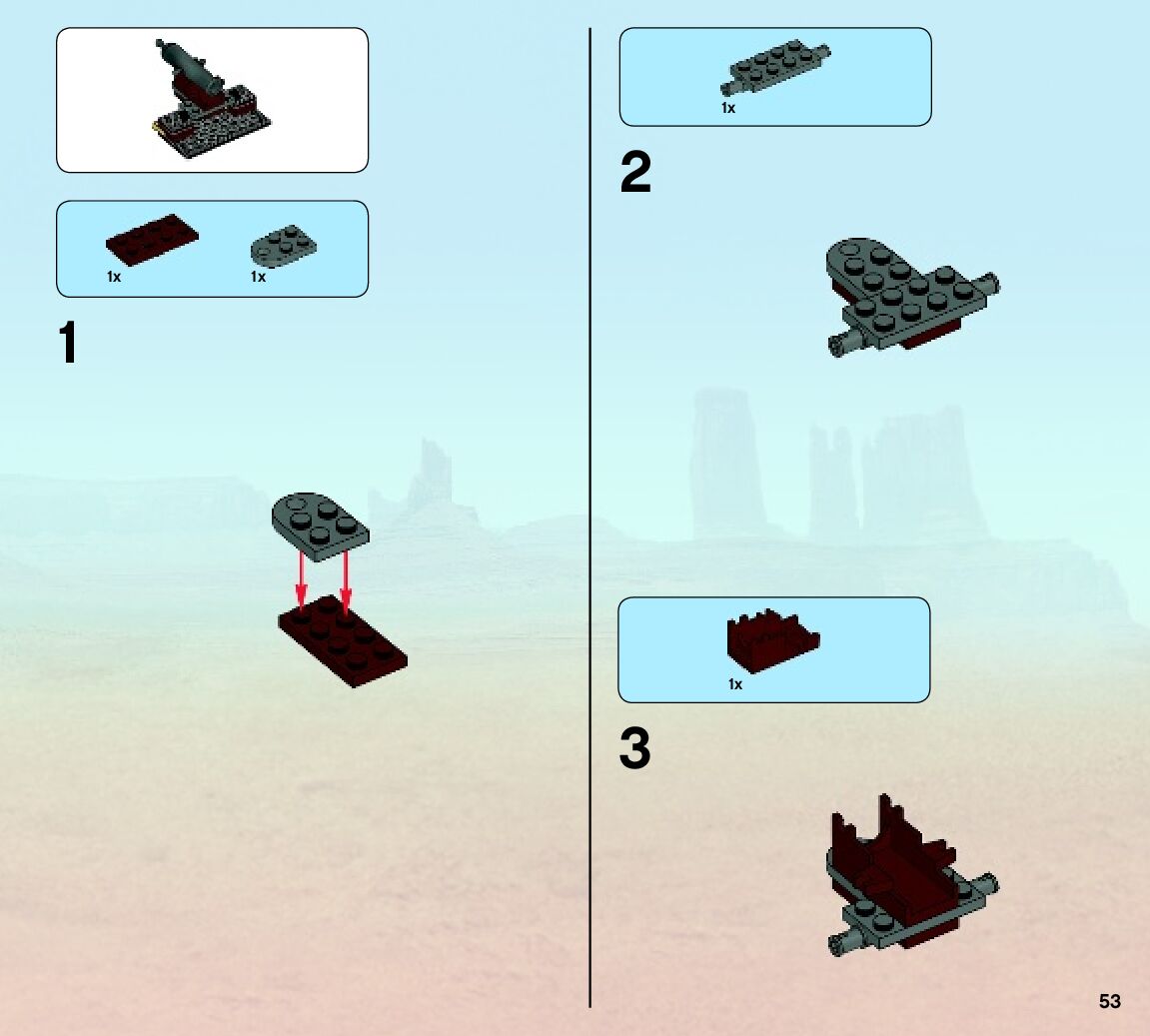 1x 1x

1

1x

2

1x

3

53