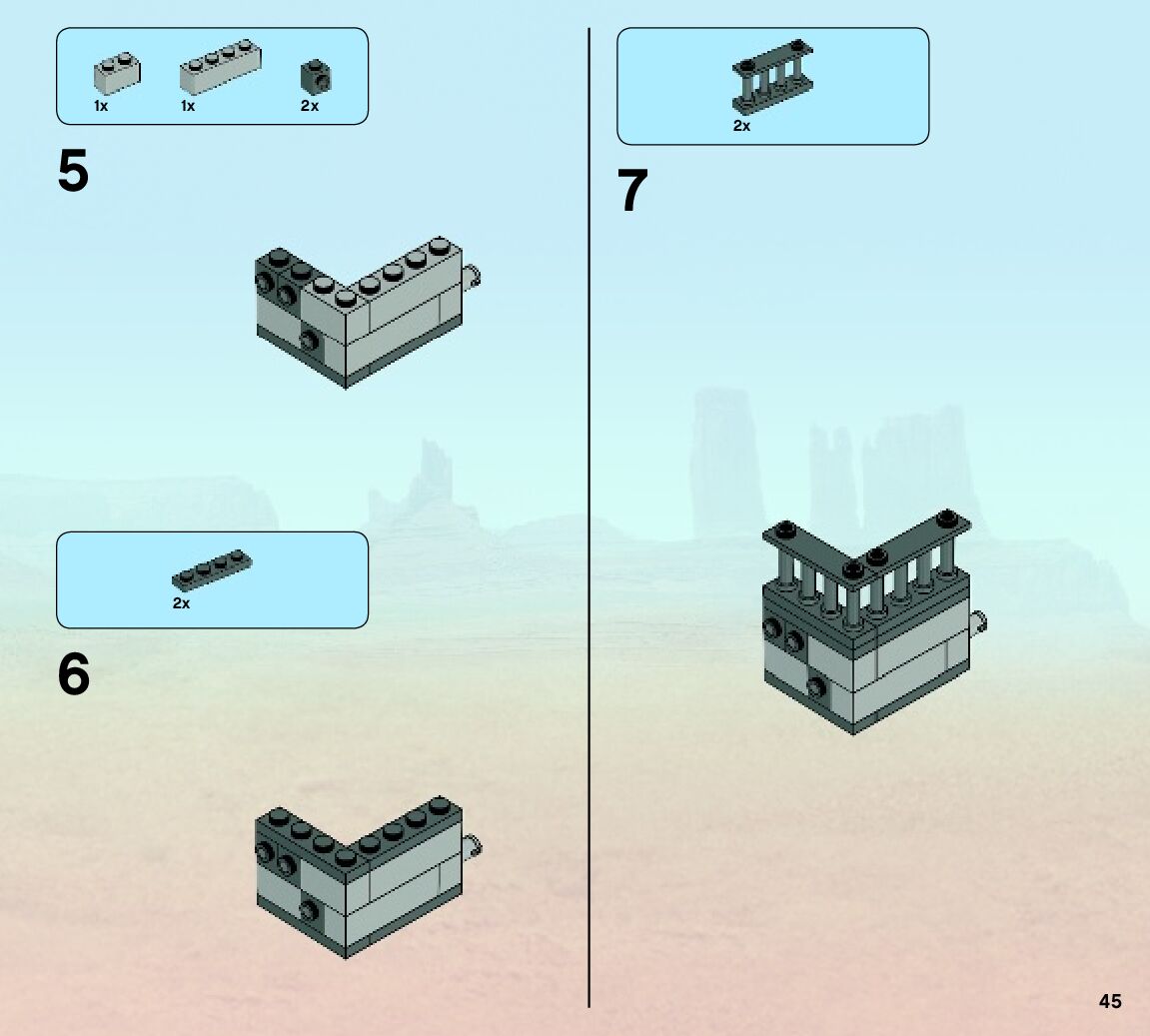 1x 1x 2x

5

2x

6

2x

7

45