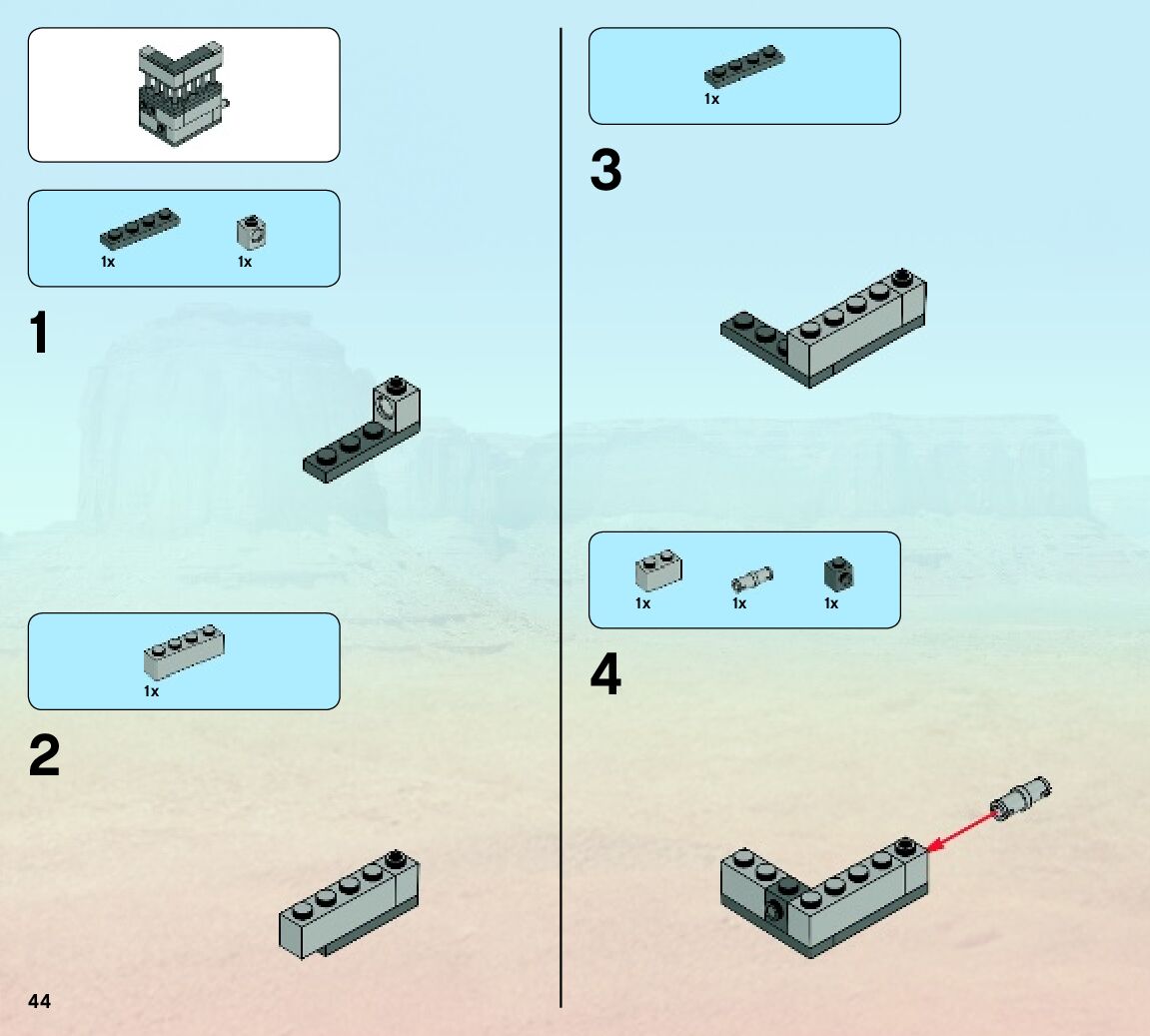 1x 1x

1

1x

2

44

1x

3

1x 1x 1x

4