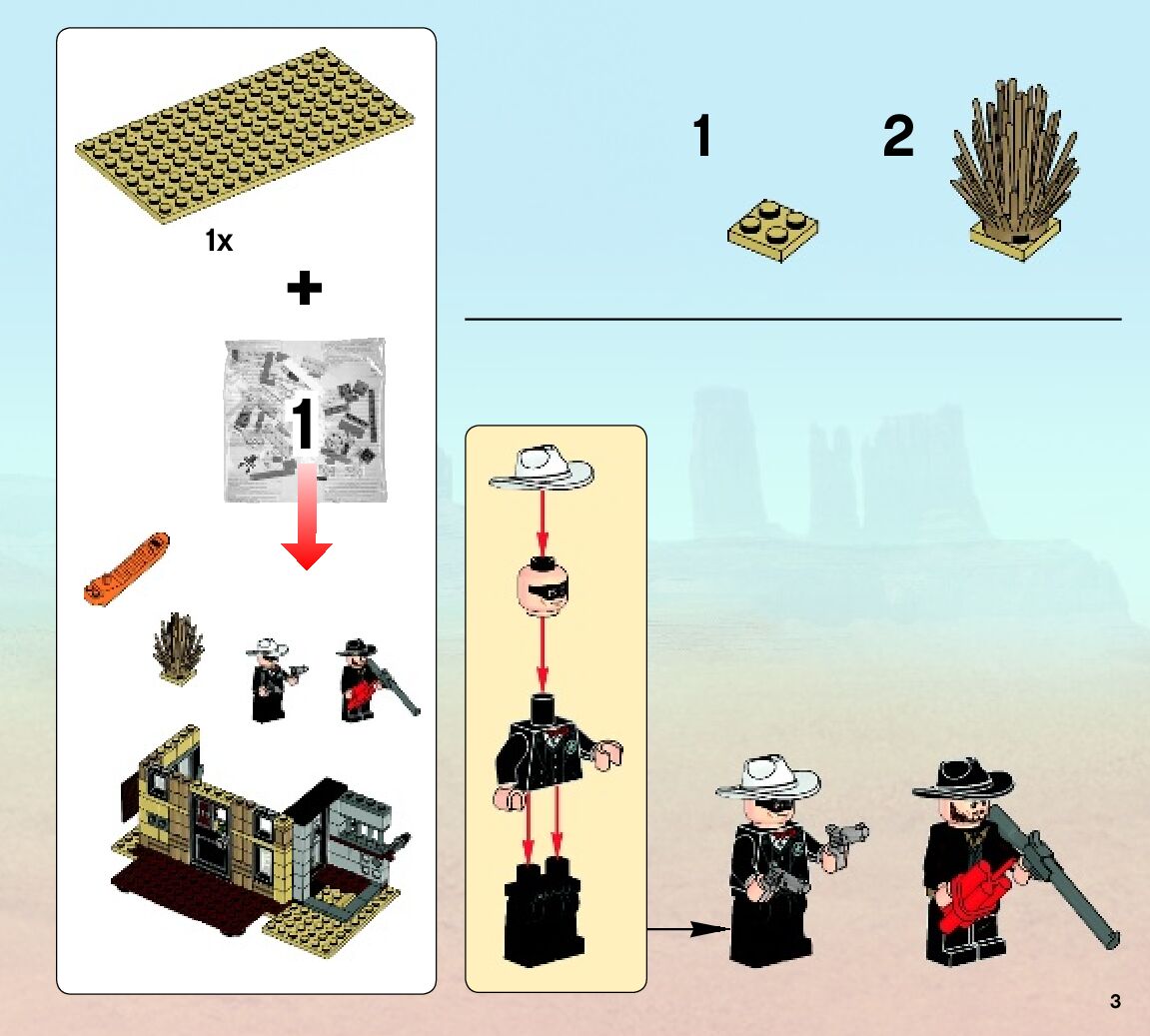 1x

+

1

1

2

3