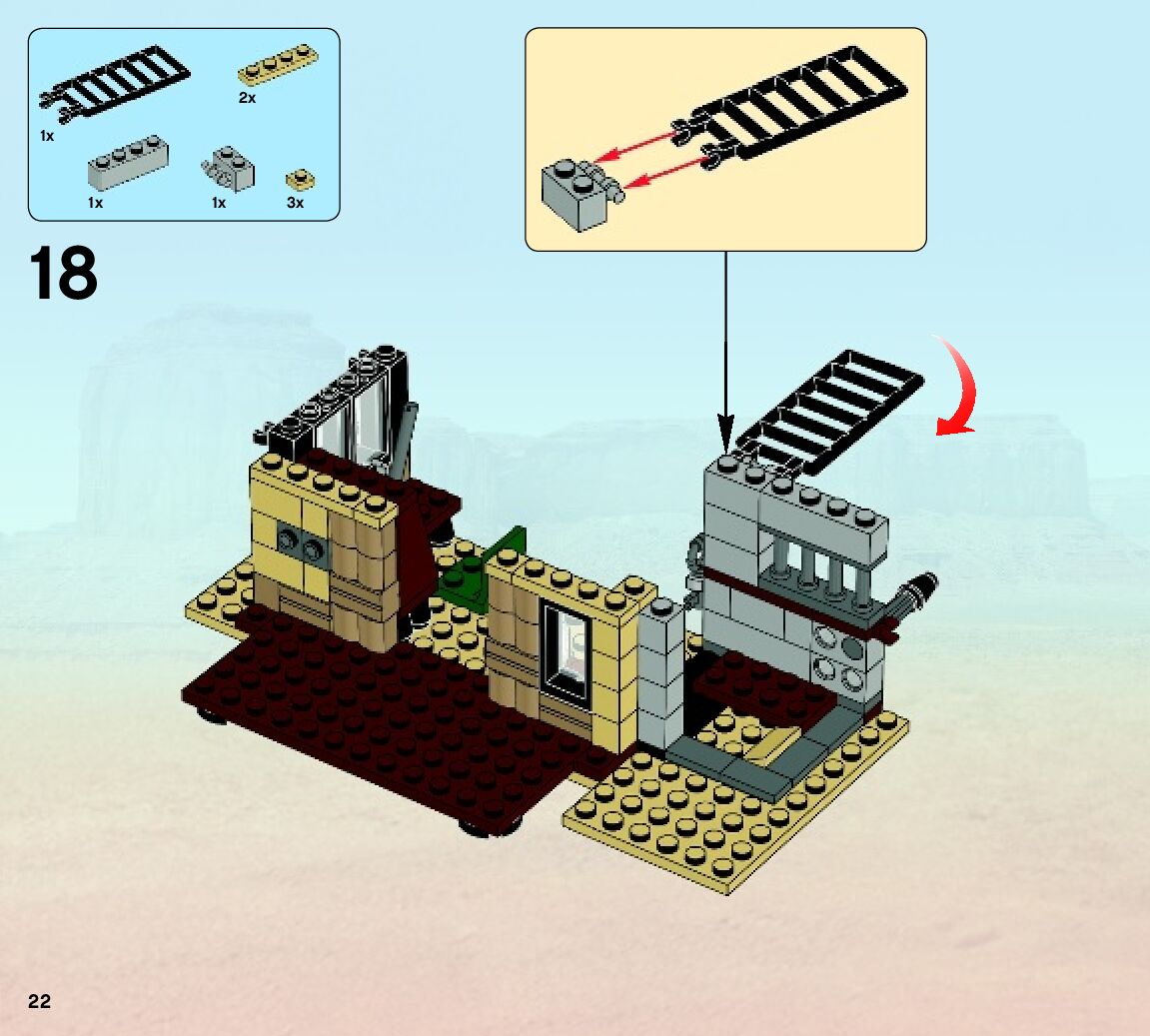 1x

2x

1x

1x

3x

18

22