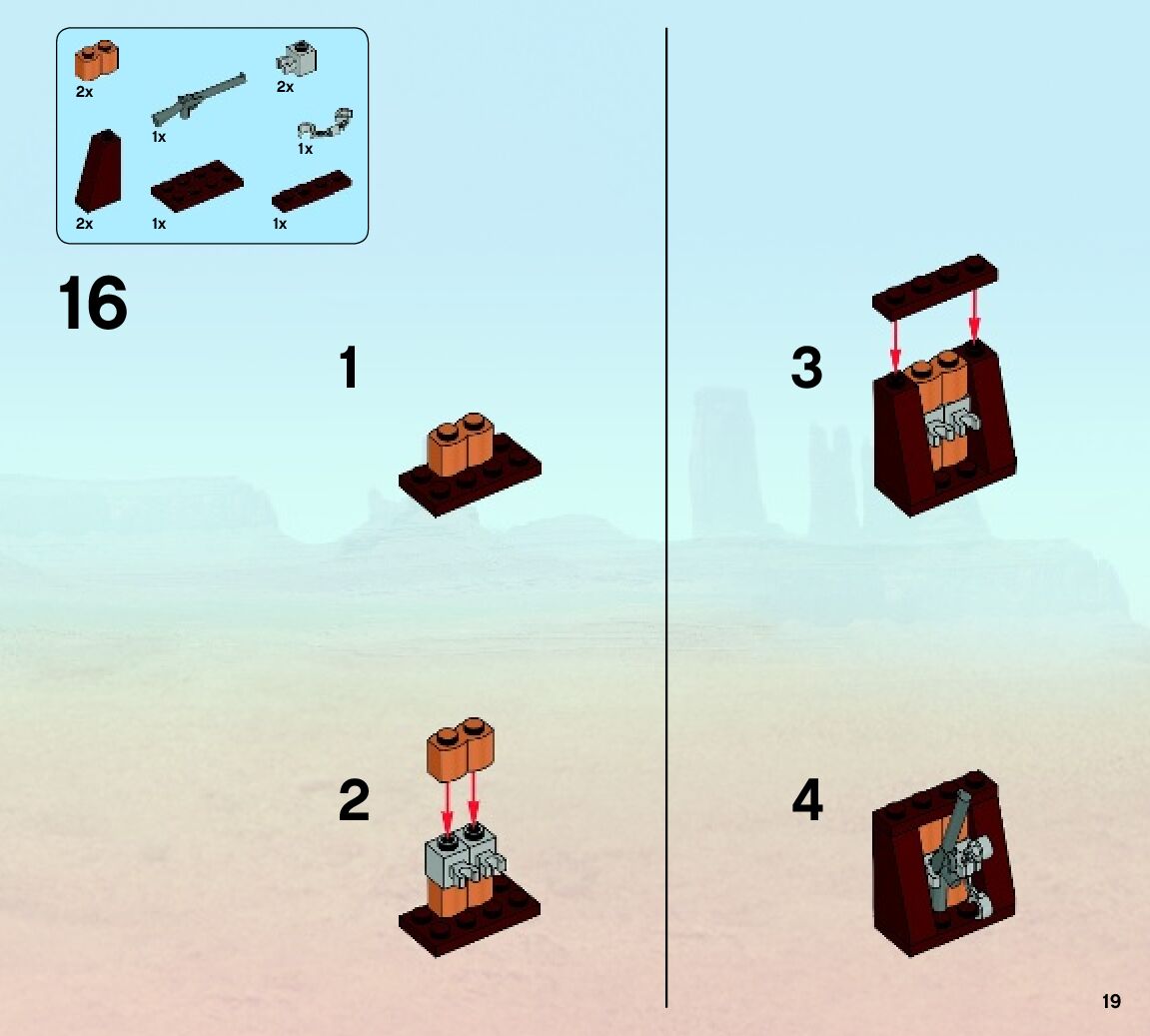 2x
1x
2x
1x
2x
1x
1x

16

1

2

3

4

19