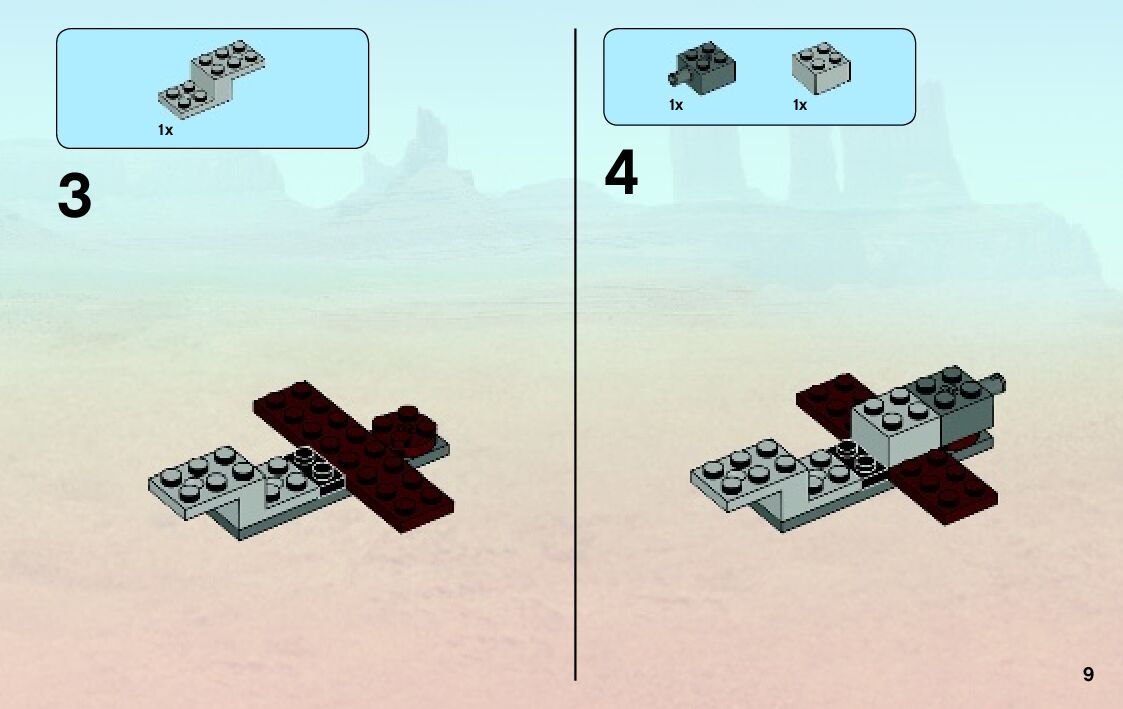 1x

3

1x

1x

4

9