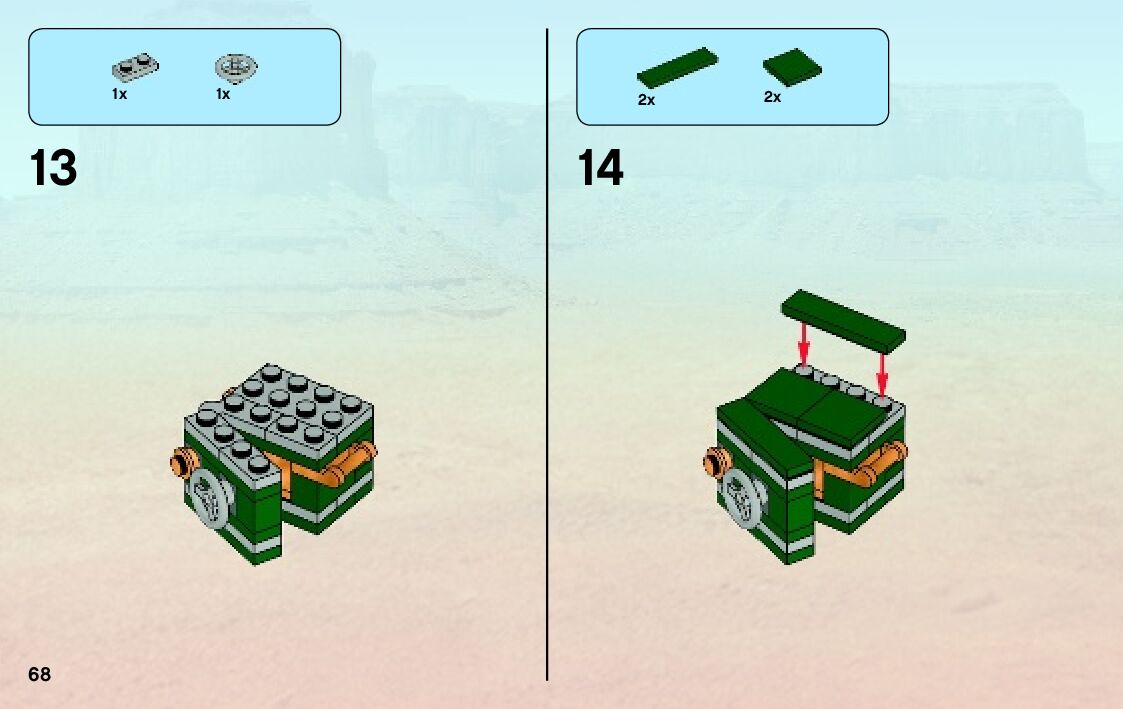 1x 1x

13

2x 2x

14

68