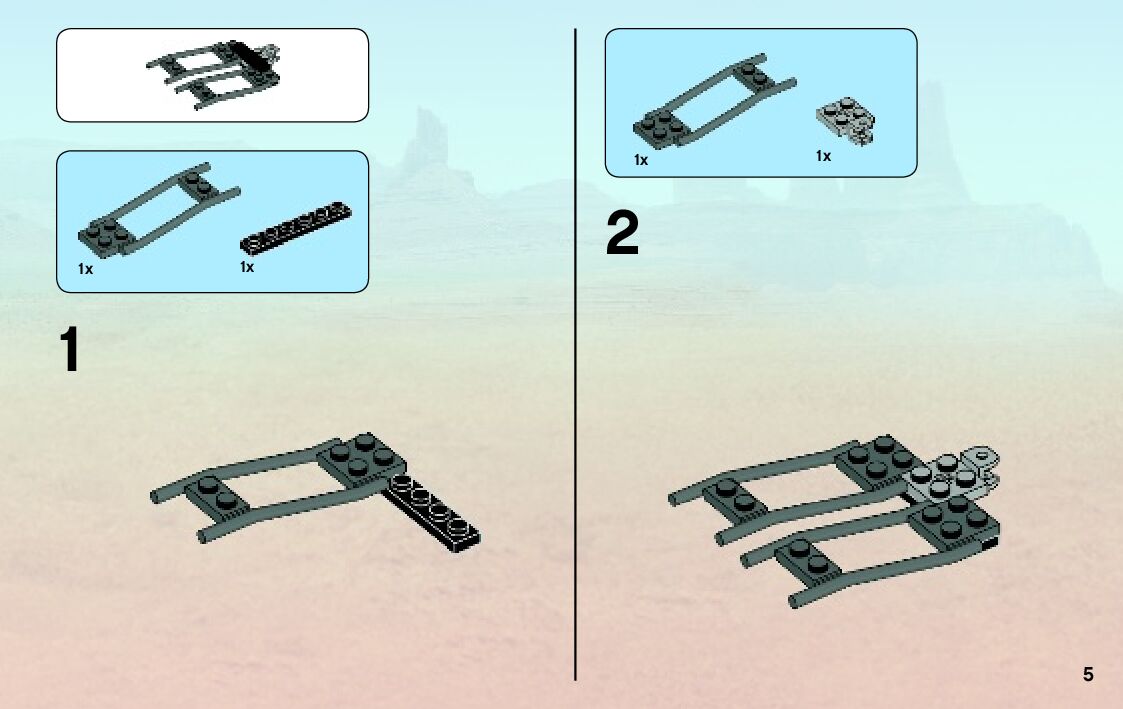 1x
1x

1

1x
1x

2

5