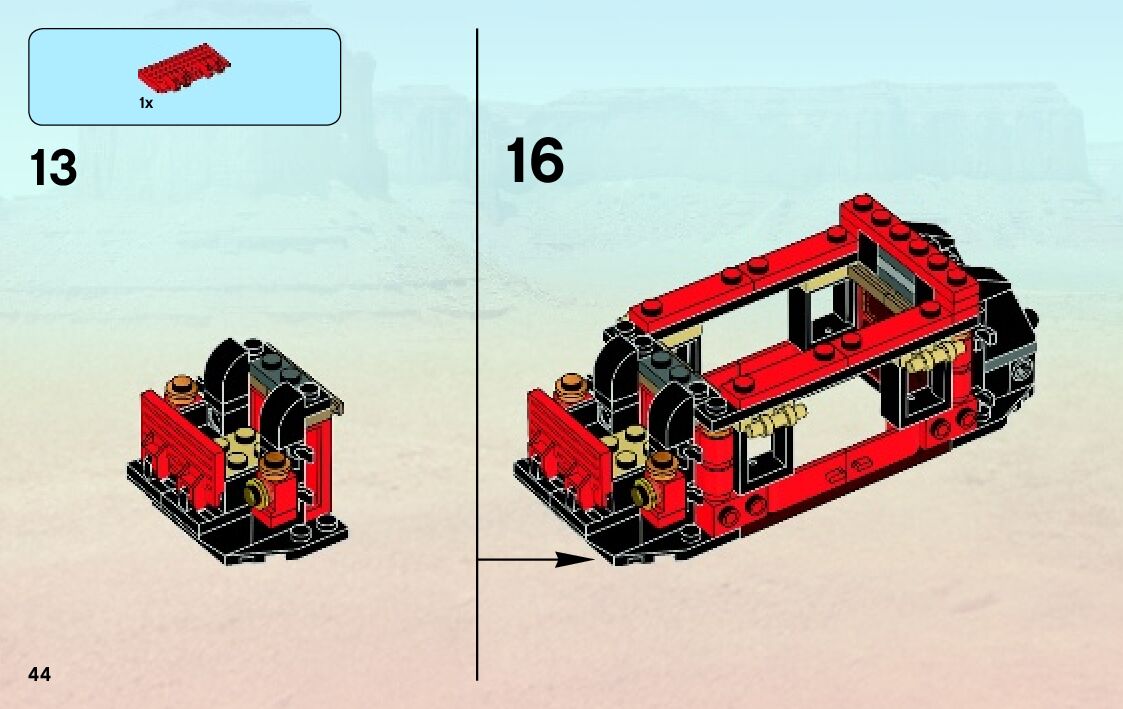 1x

13

16

44