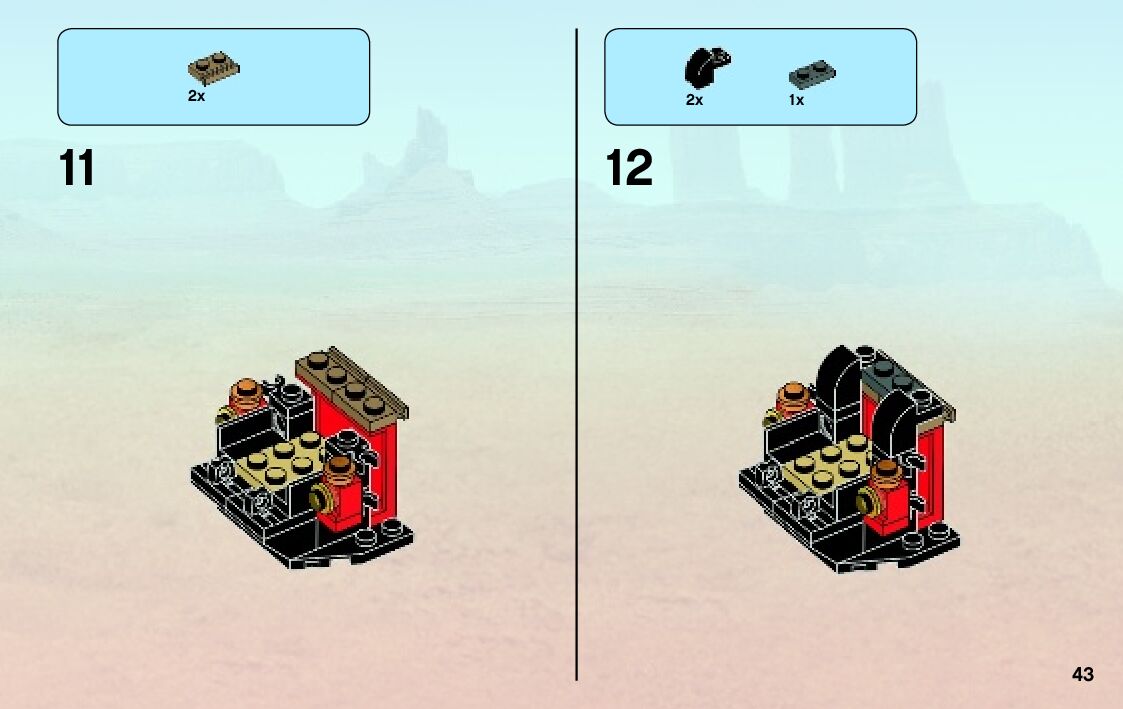 2x

11

2x

1x

12

43