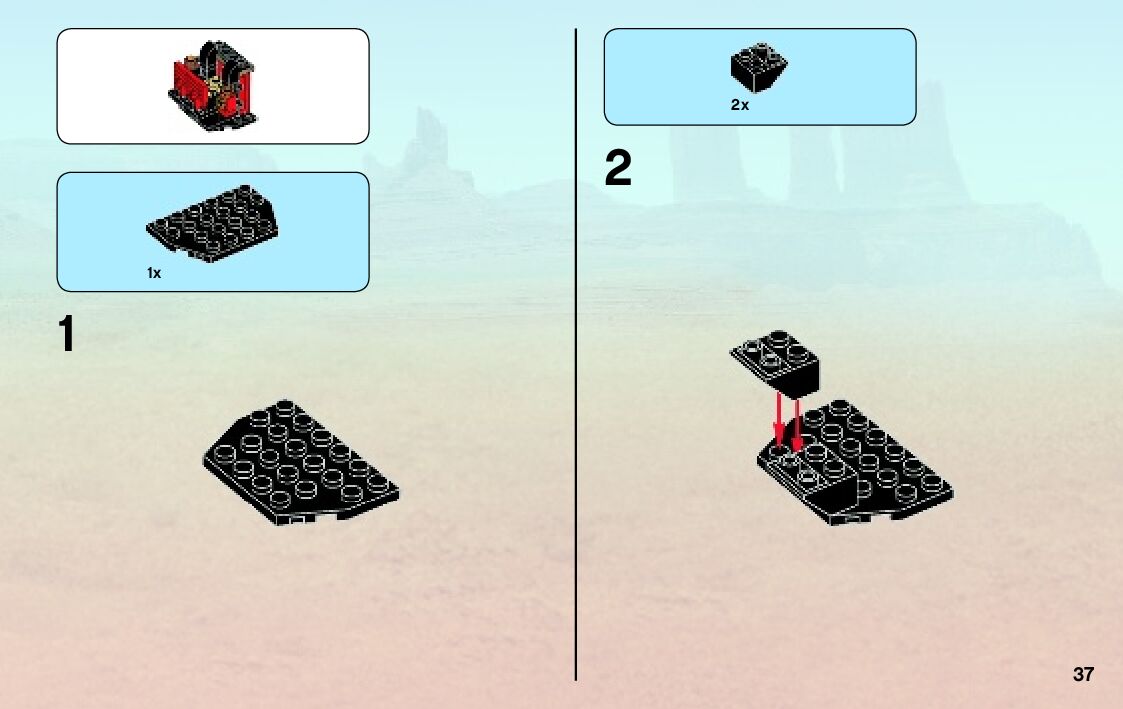 1x

1

2x

2

37