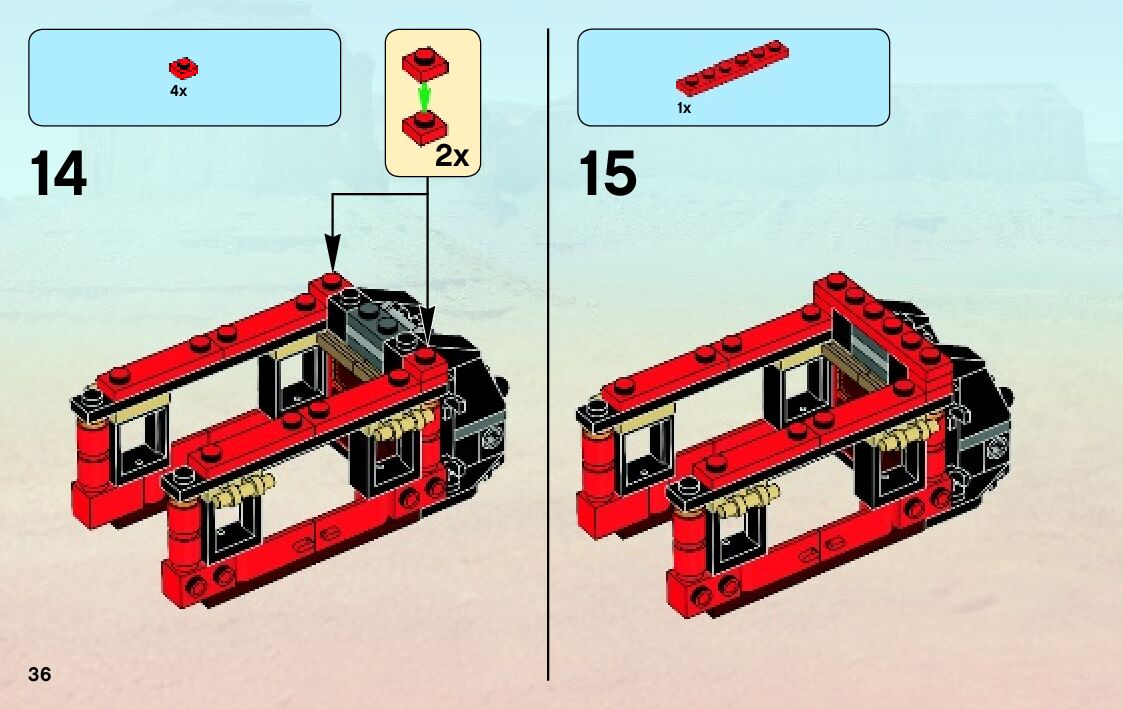 4x

2x

14

1x

15

36