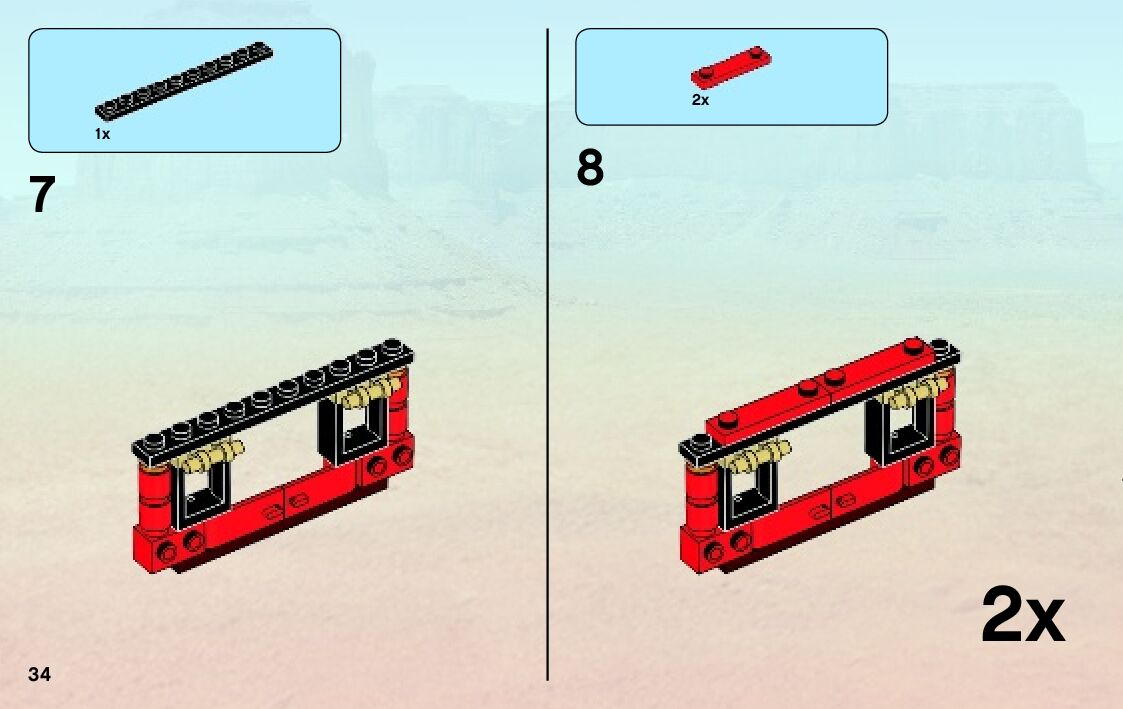 1x

7

2x

8

2x

34