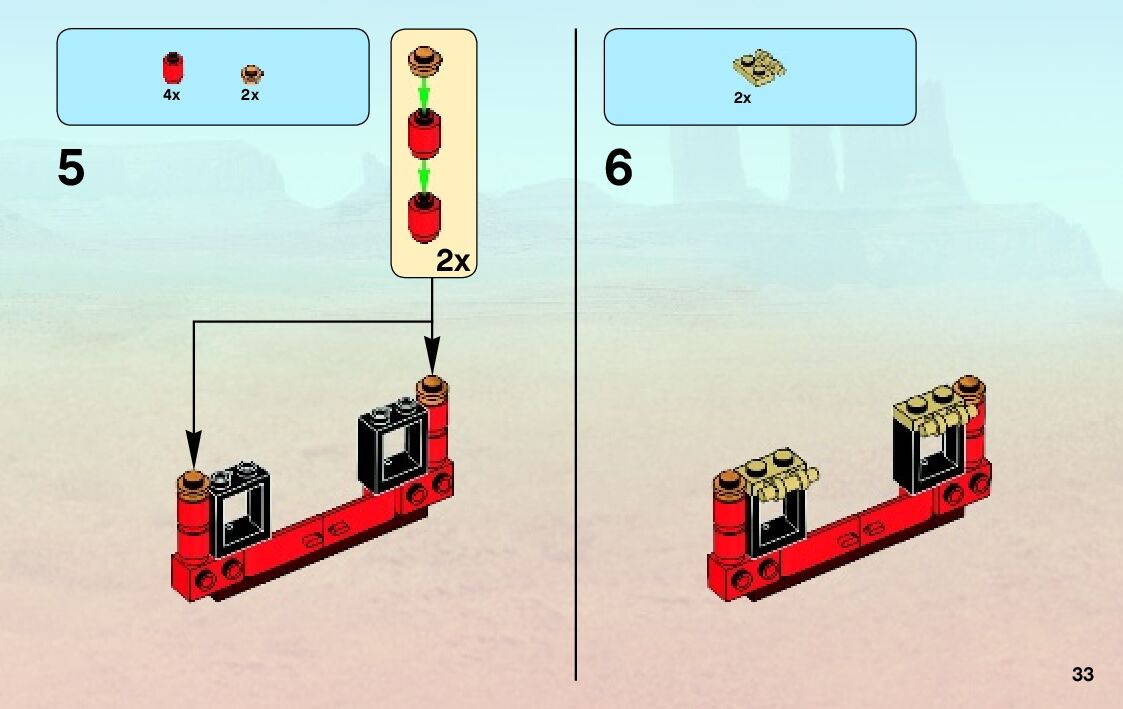 4x 2x

5

2x

2x

6

33