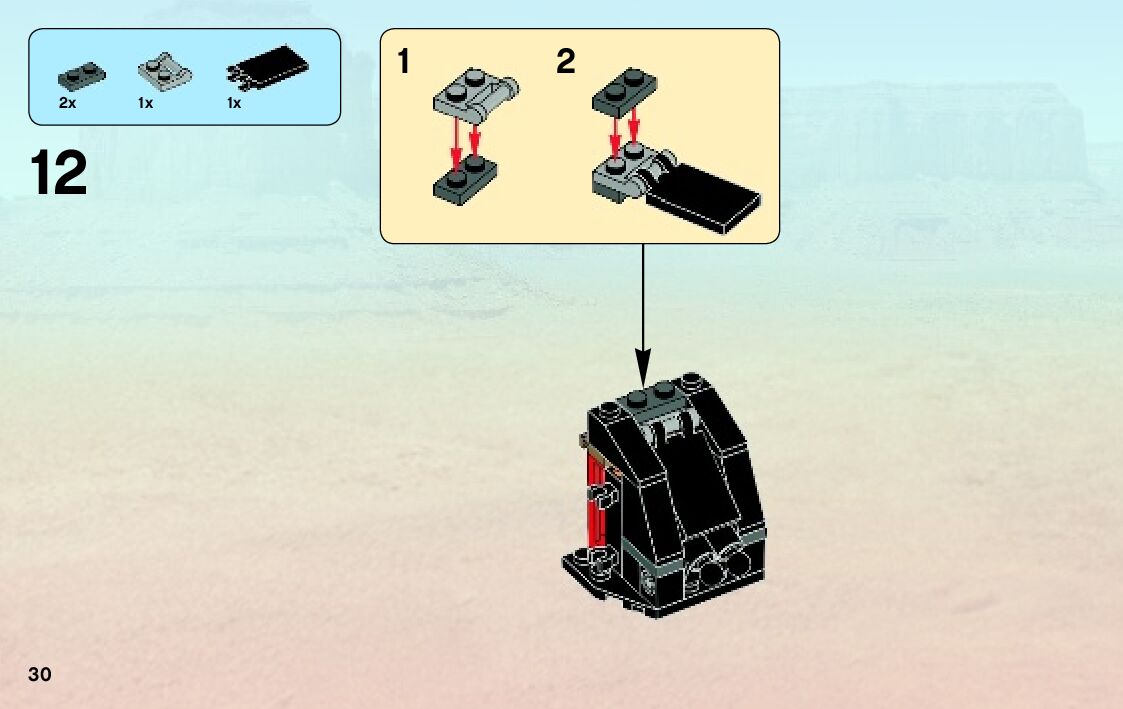 2x 1x 1x

12

1 2

30