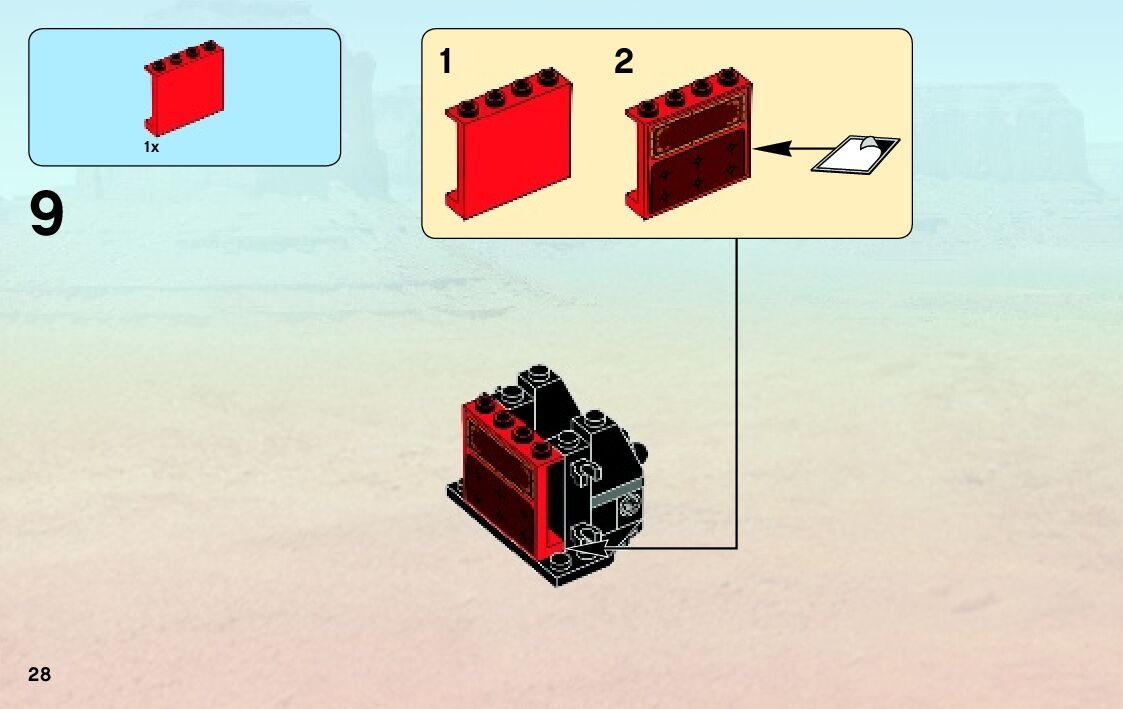 1x

9

1

2

28