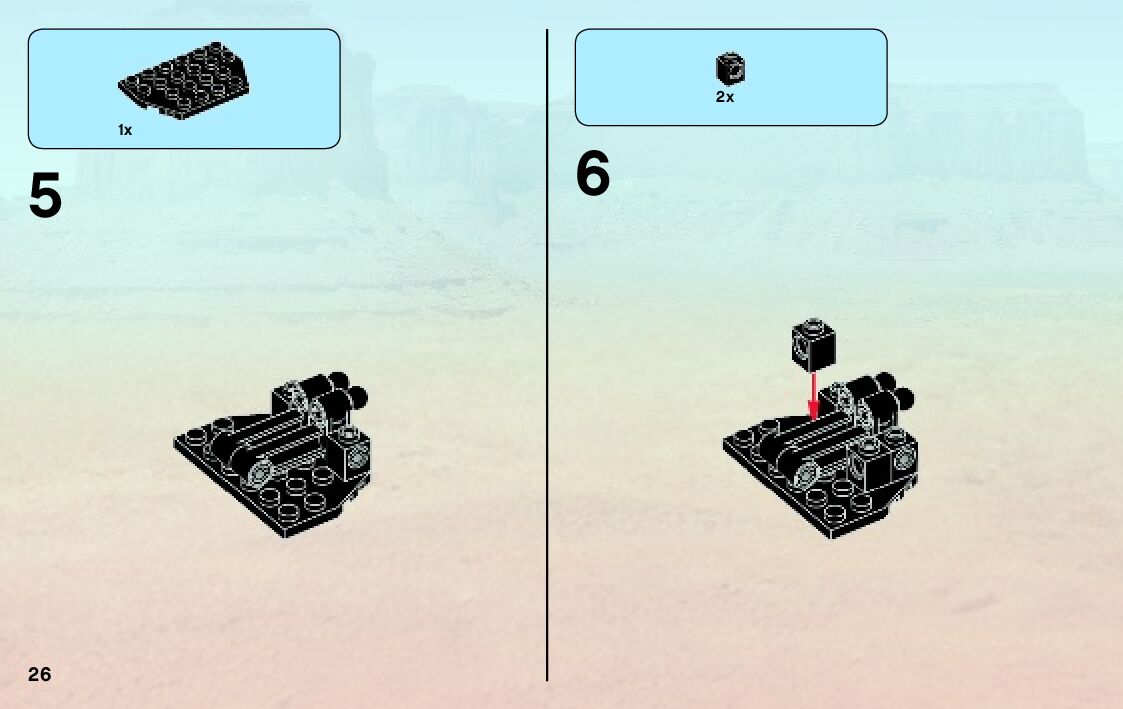 1x

5

2x

6

26