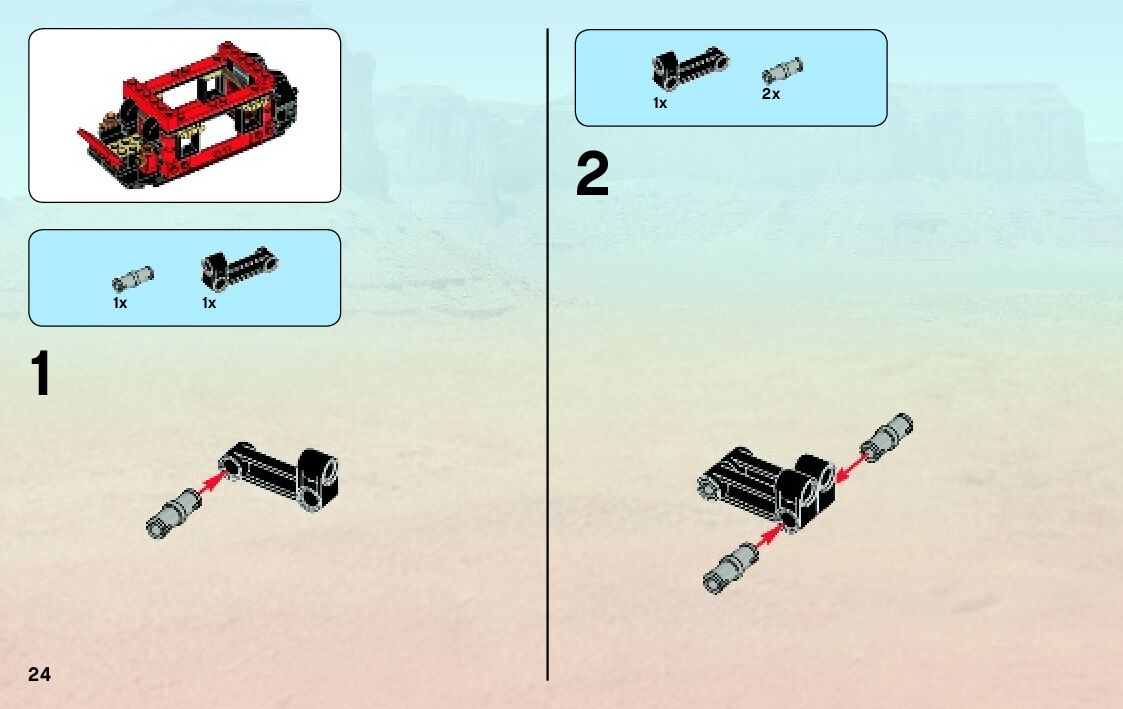 1x 1x

1

24

1x 2x

2