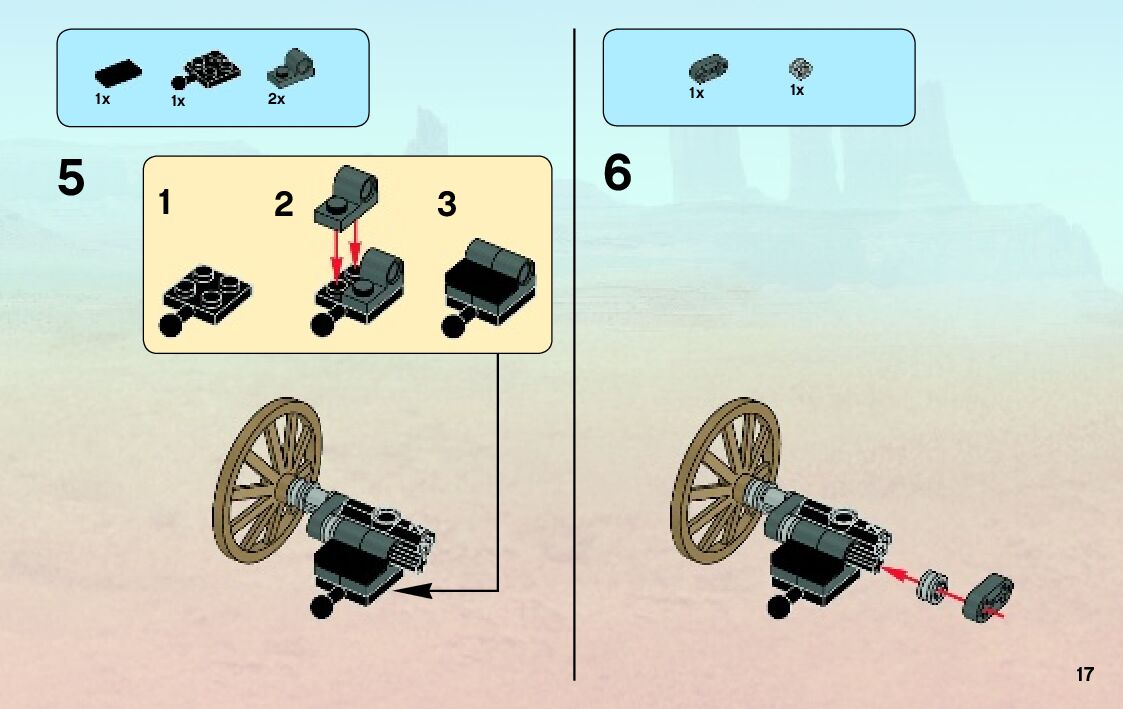 1x 1x 2x

5

1

2

3

1x 1x

6

17