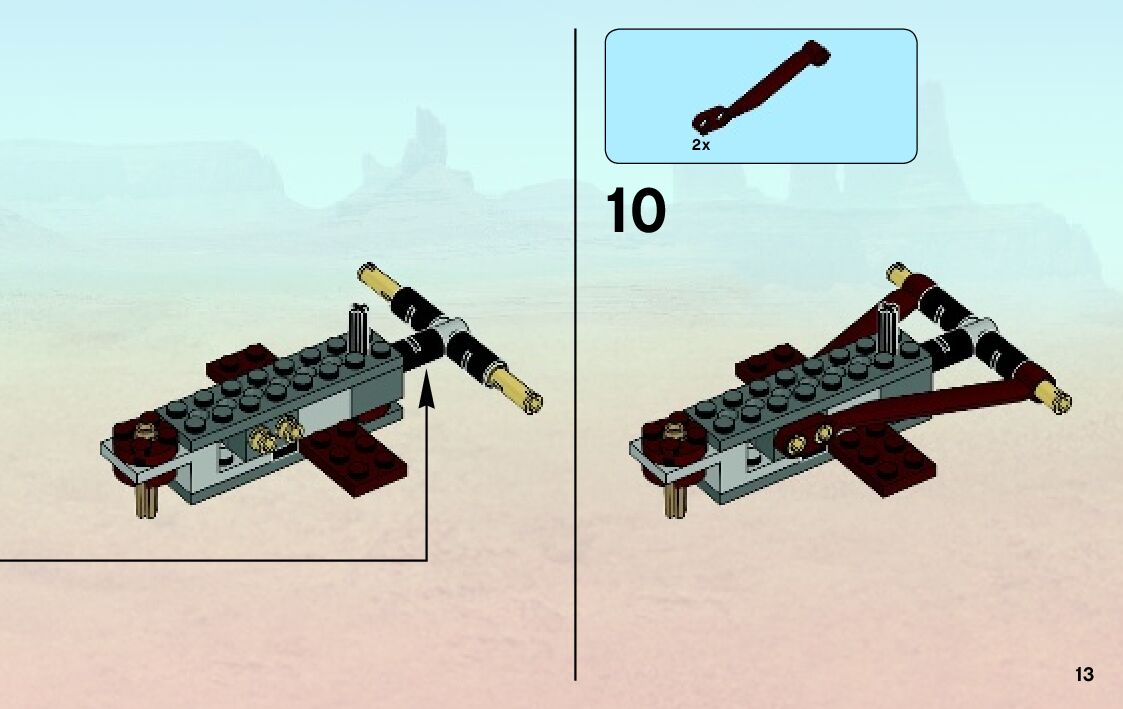 2x

10

13