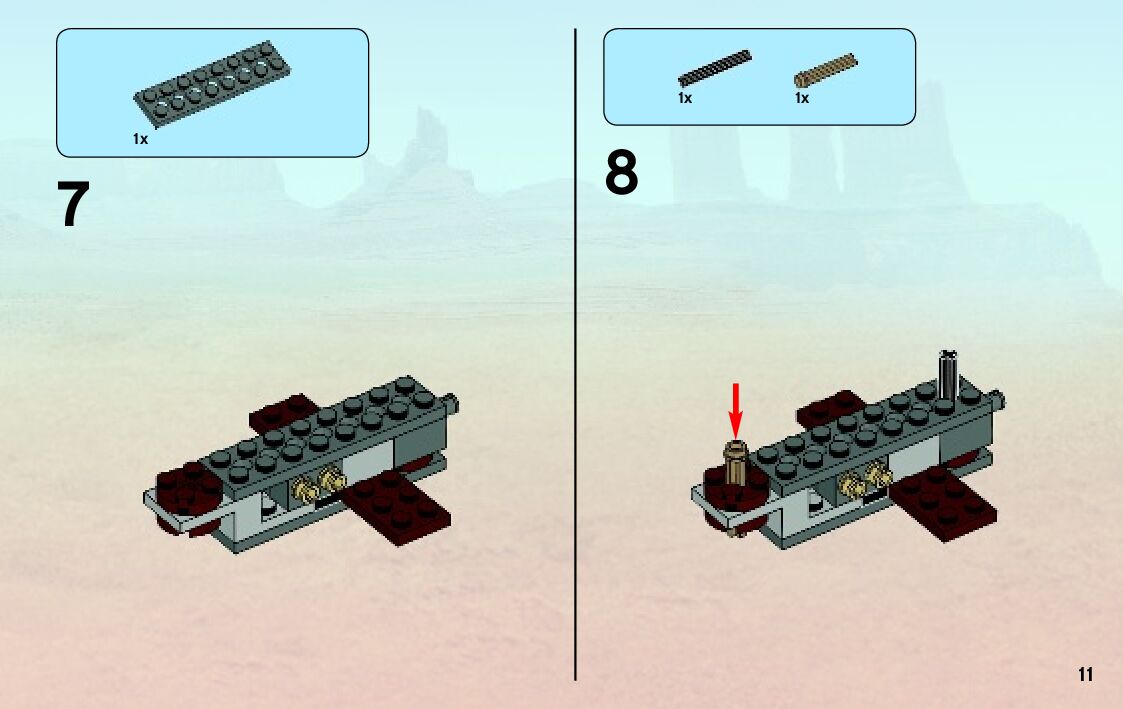 1x

7

1x

1x

8

11