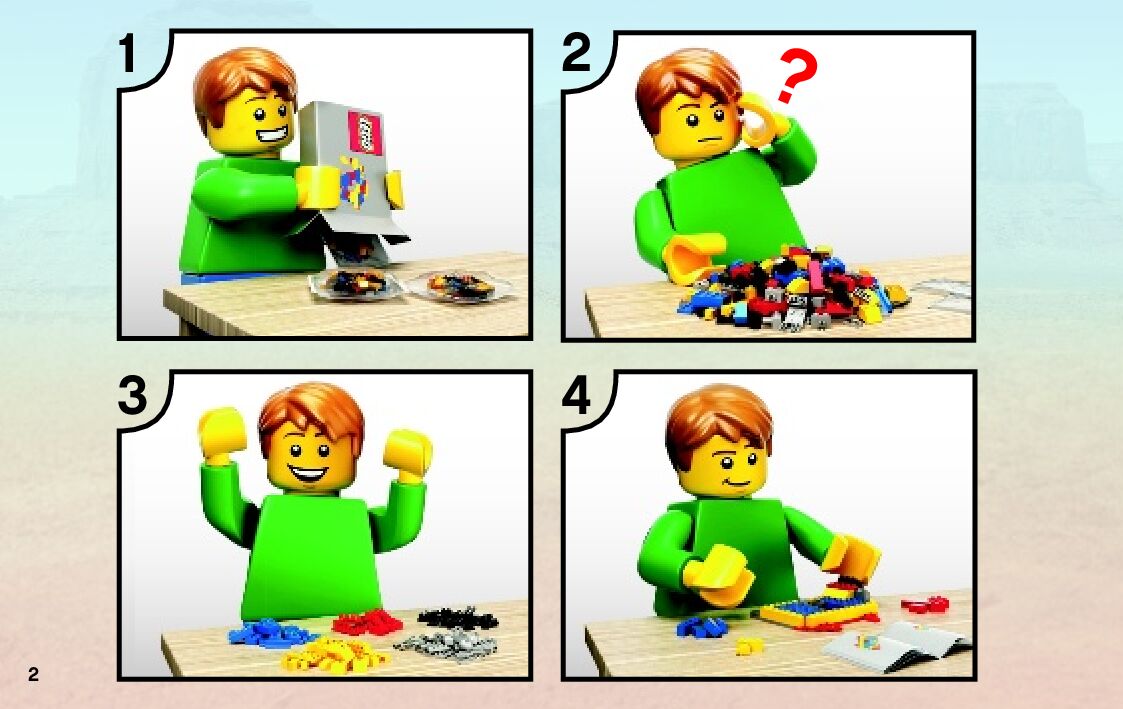 1

2

?

3

4

2